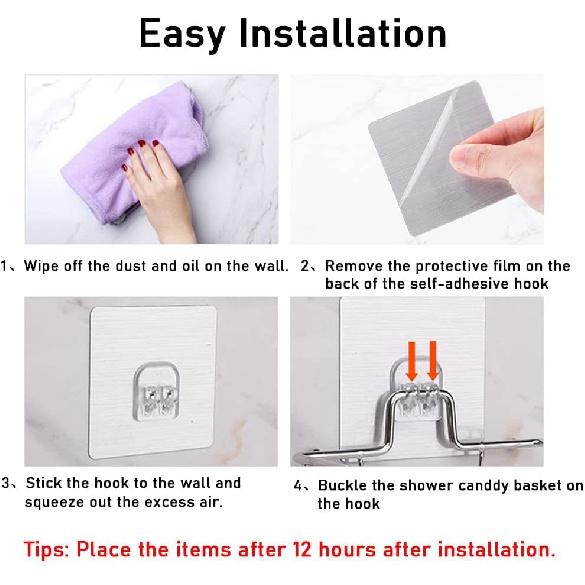 Easy Installation

1、Wipe off the dust and oil on the wall.

2、Remove the protective film on the back of the self-adhesive hook

3、Stick the hook to the wall and squeeze out the excess air.

4、Buckle the shower canddy basket on the hook

Tips: Place the items after 12 hours after installation.