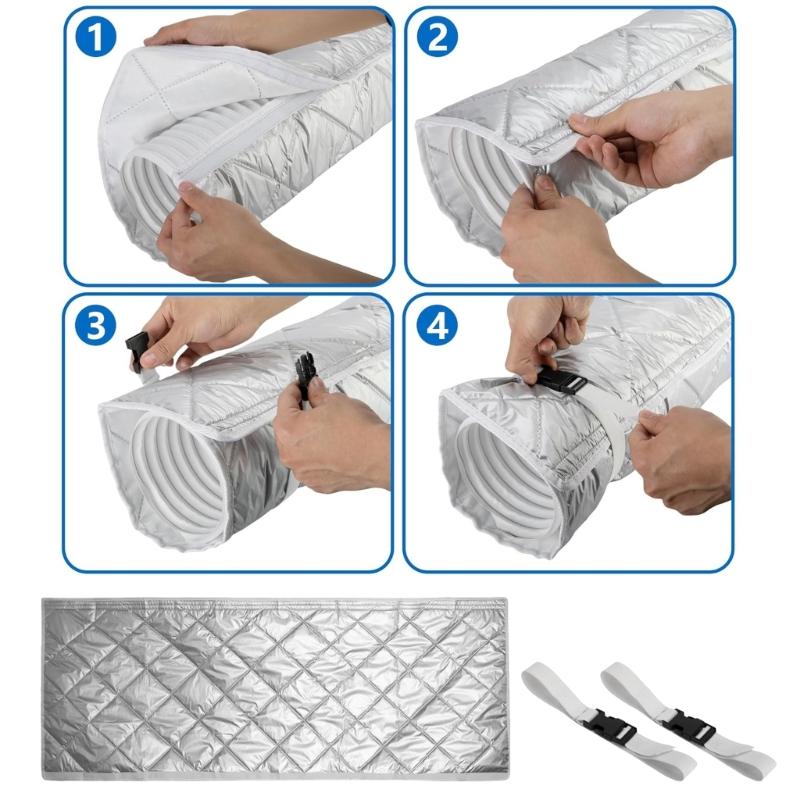 1

2

3

4