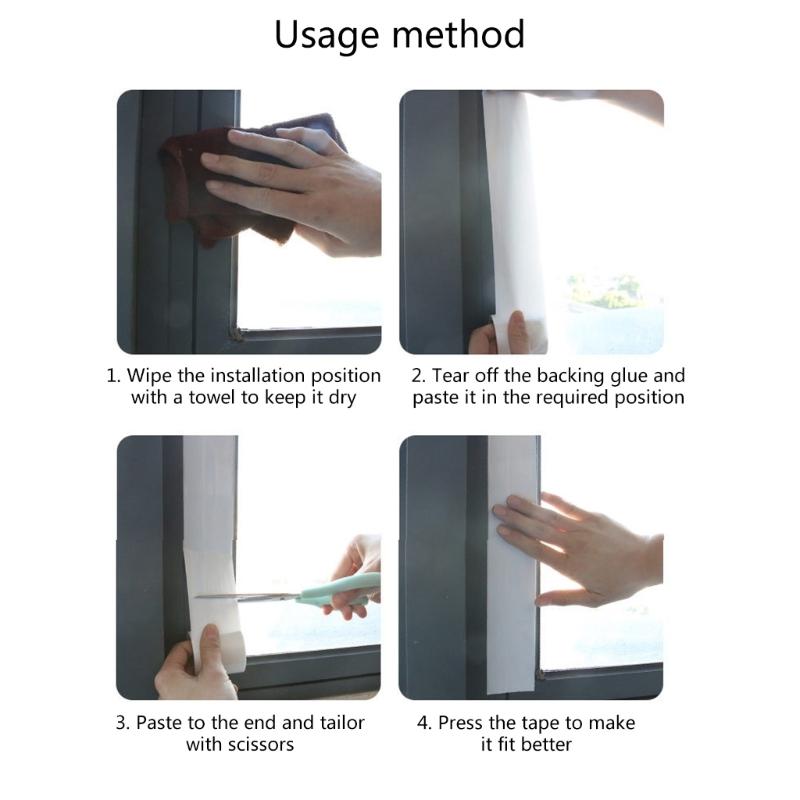 Usage method

1. Wipe the installation position with a towel to keep it dry

2. Tear off the backing glue and paste it in the required position

3. Paste to the end and tailor with scissors

4. Press the tape to make it fit better