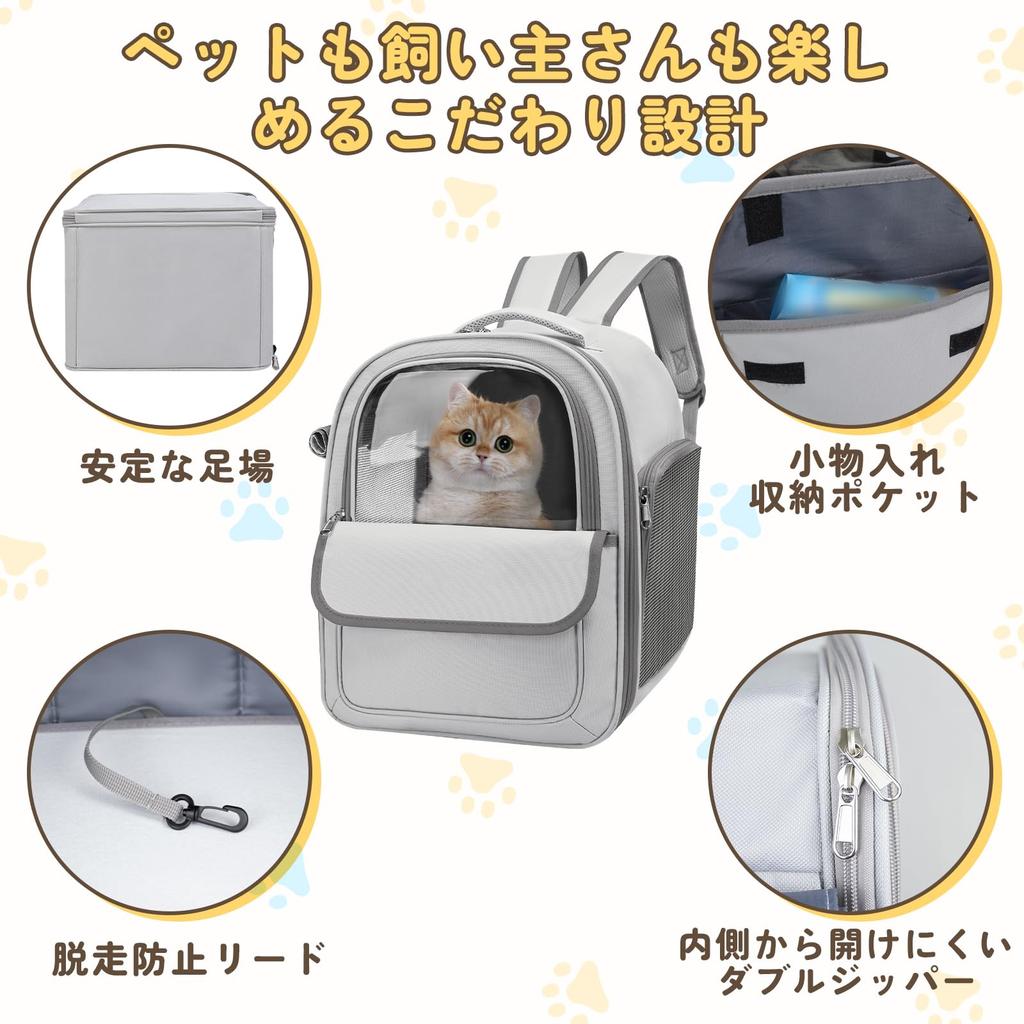 ペットも飼い主さんも楽しめるこだわり設計

安定な足場

小物入れ
収納ポケット

脱走防止リード

内側から開けにくい
ダブルジッパー