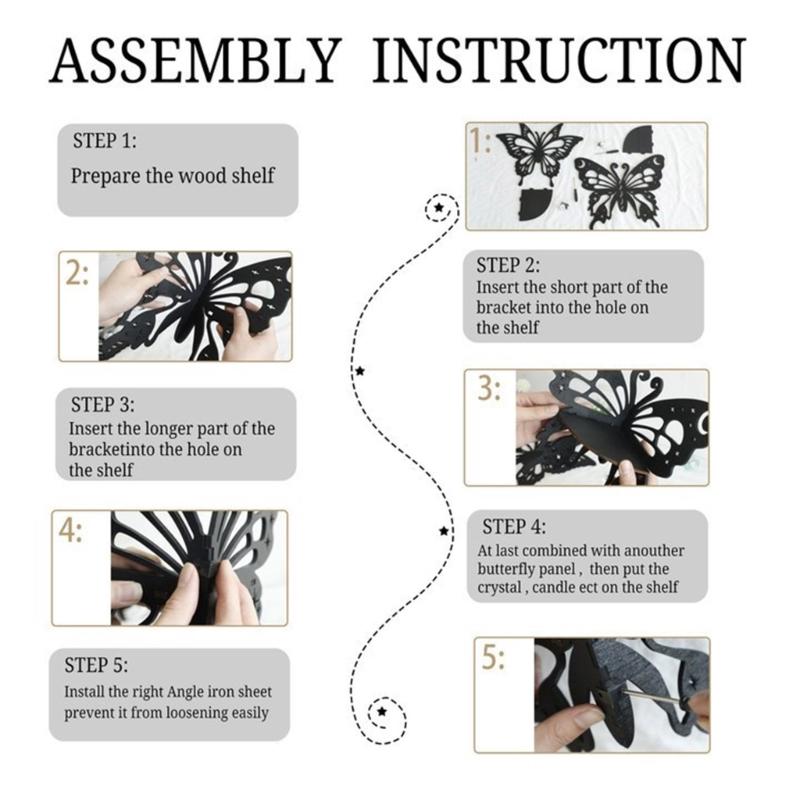 ASSEMBLY INSTRUCTION

STEP 1:
Prepare the wood shelf

1:

2:

STEP 2:
Insert the short part of the bracket into the hole on the shelf

STEP 3:
Insert the longer part of the bracketinto the hole on the shelf

3:

4:

STEP 4:
At last combined with anouther butterfly panel , then put the crystal , candle ect on the shelf

STEP 5:
Install the right Angle iron sheet prevent it from loosening easily

5: