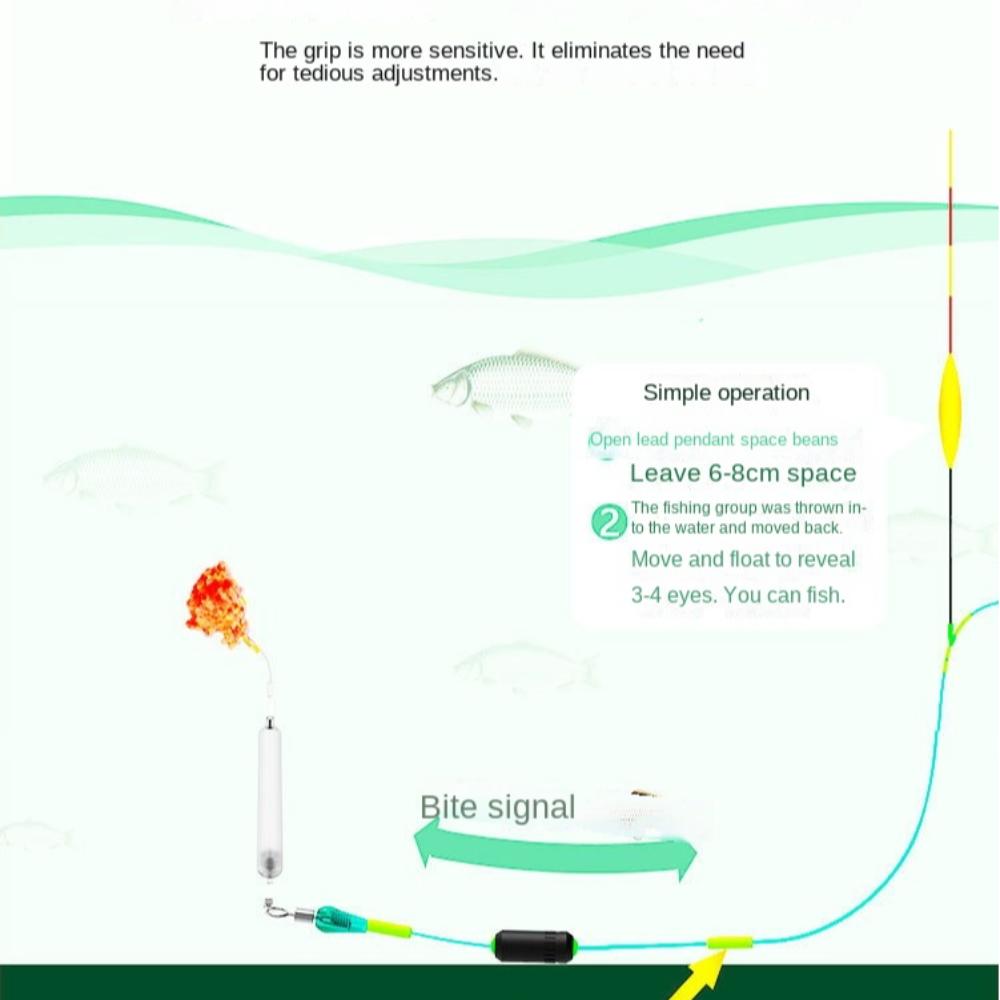 The grip is more sensitive. It eliminates the need for tedious adjustments.

Simple operation

Open lead pendant space beans

Leave 6-8cm space

2 The fishing group was thrown into the water and moved back.

Move and float to reveal 3-4 eyes. You can fish.

Bite signal