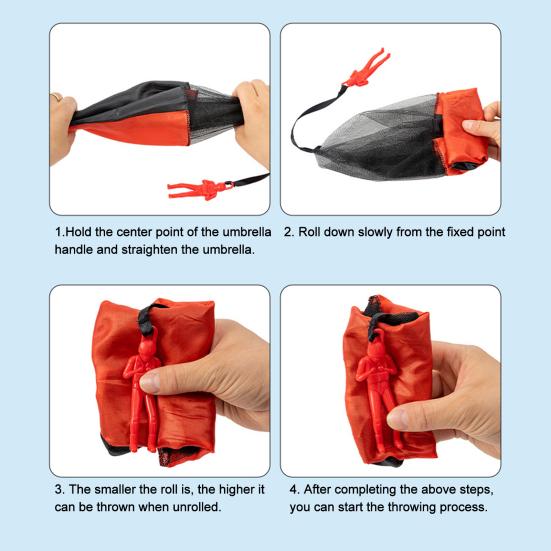 1.Hold the center point of the umbrella handle and straighten the umbrella.

2. Roll down slowly from the fixed point

3. The smaller the roll is, the higher it can be thrown when unrolled.

4. After completing the above steps, you can start the throwing process.