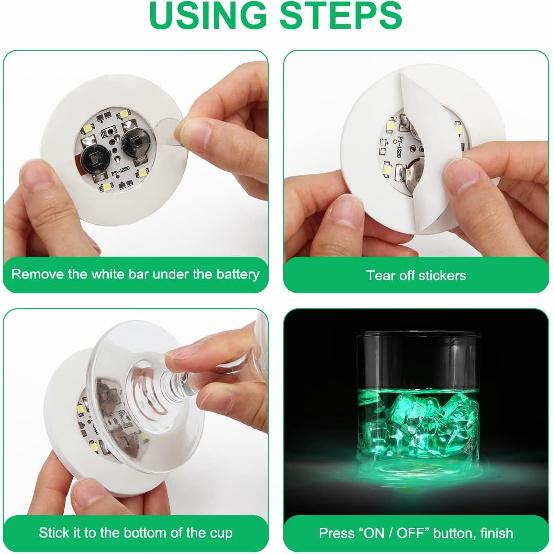 USING STEPS

Remove the white bar under the battery

Tear off stickers

Stick it to the bottom of the cup

Press “ON / OFF” button, finish