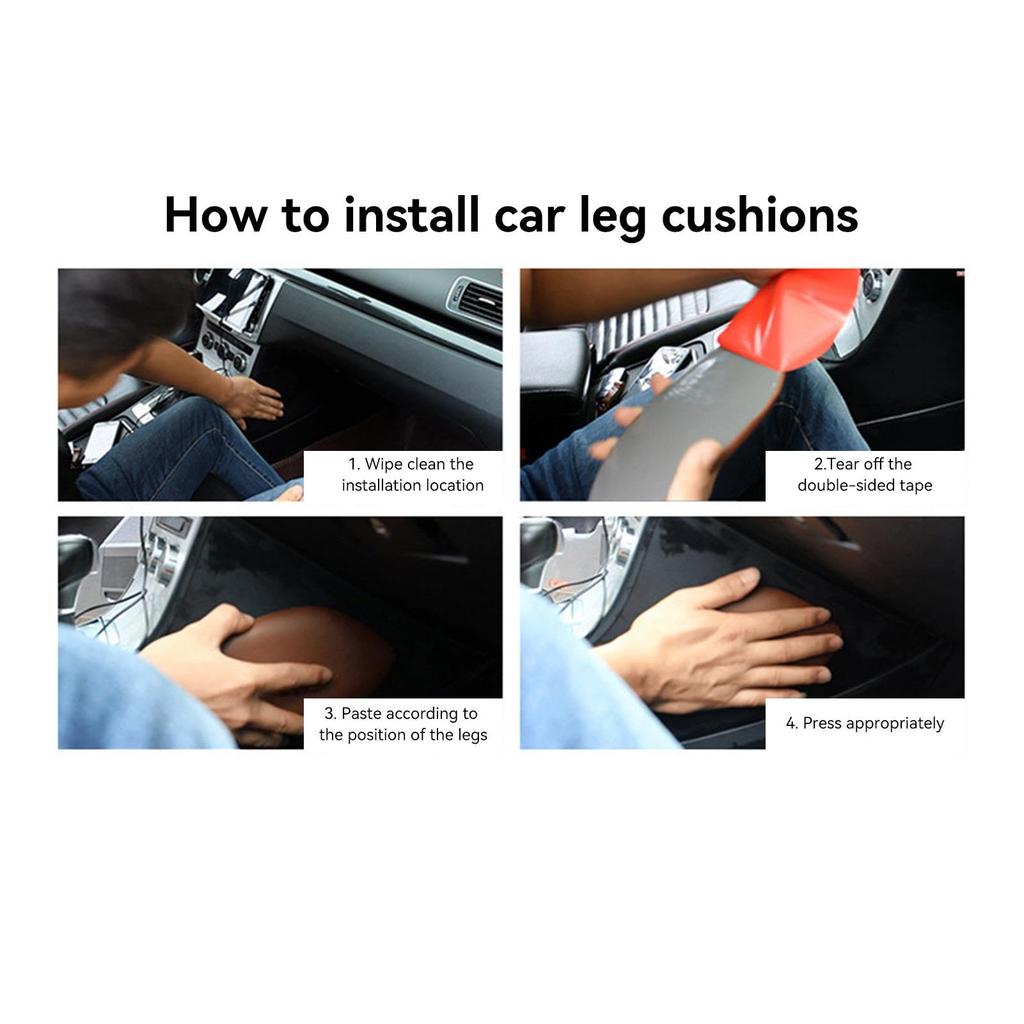 How to install car leg cushions

1. Wipe clean the installation location

2.Tear off the double-sided tape

3. Paste according to the position of the legs

4. Press appropriately