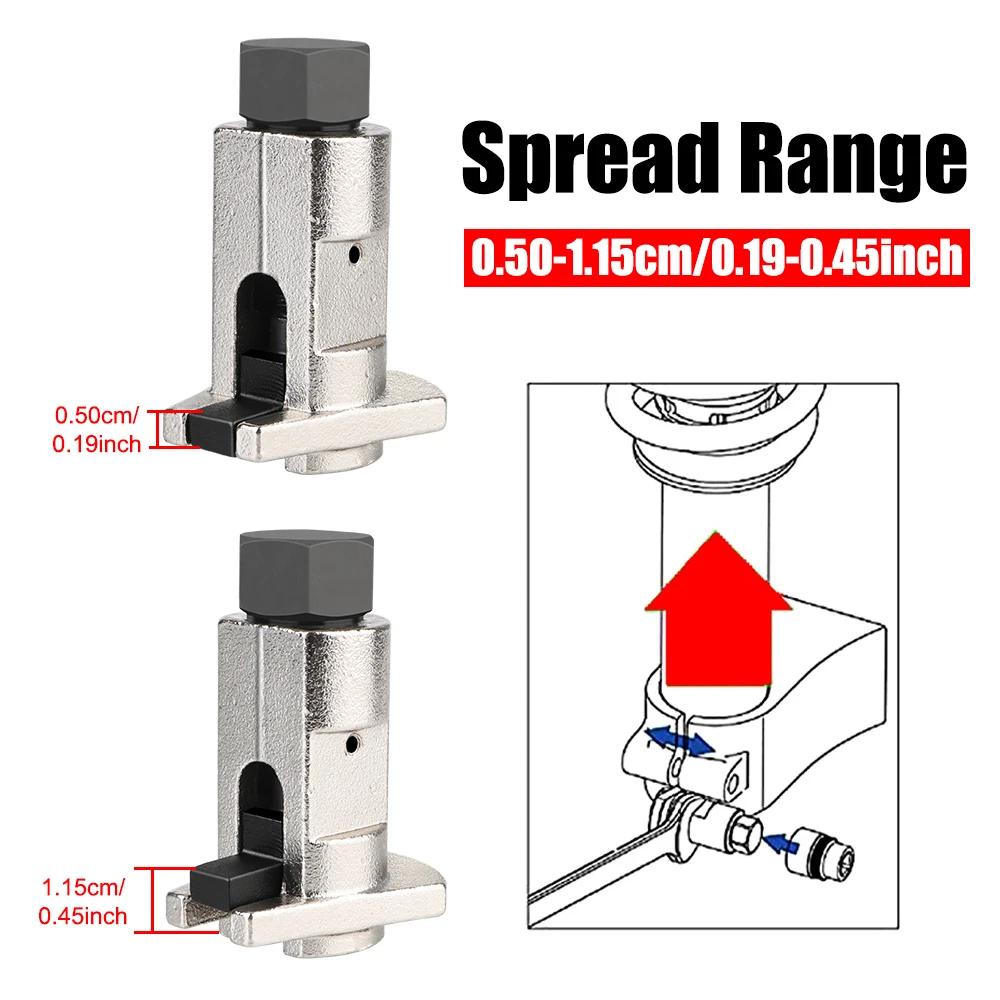 Spread Range

0.50-1.15cm/0.19-0.45inch

0.50cm/
0.19inch

1.15cm/
0.45inch