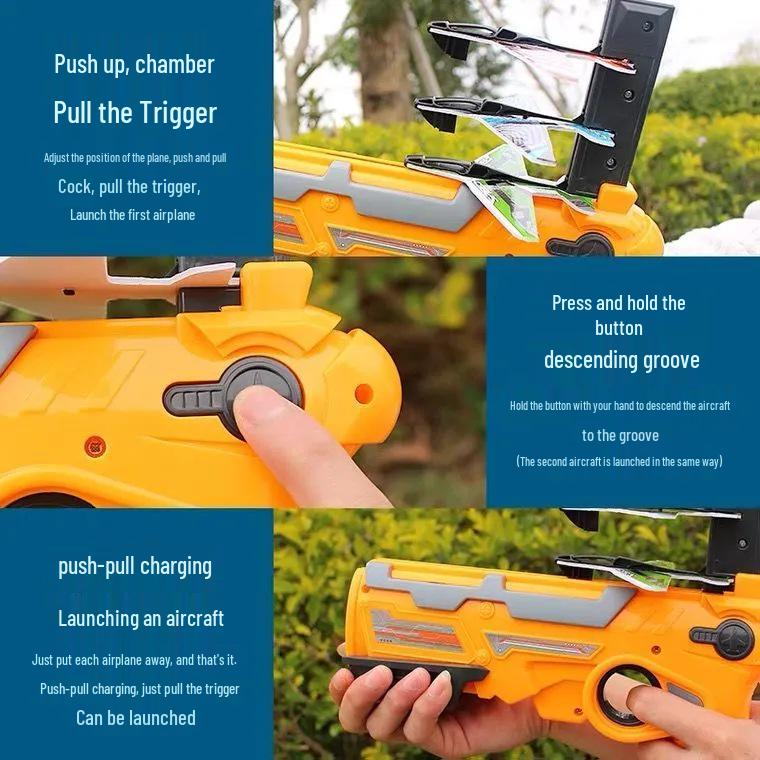 Push up, chamber

Pull the Trigger

Adjust the position of the plane, push and pull

Cock, pull the trigger,

Launch the first airplane

Press and hold the button

descending groove

Hold the button with your hand to descend the aircraft

to the groove

(The second aircraft is launched in the same way)

push-pull charging

Launching an aircraft

Just put each airplane away, and that's it.

Push-pull charging, just pull the trigger

Can be launched