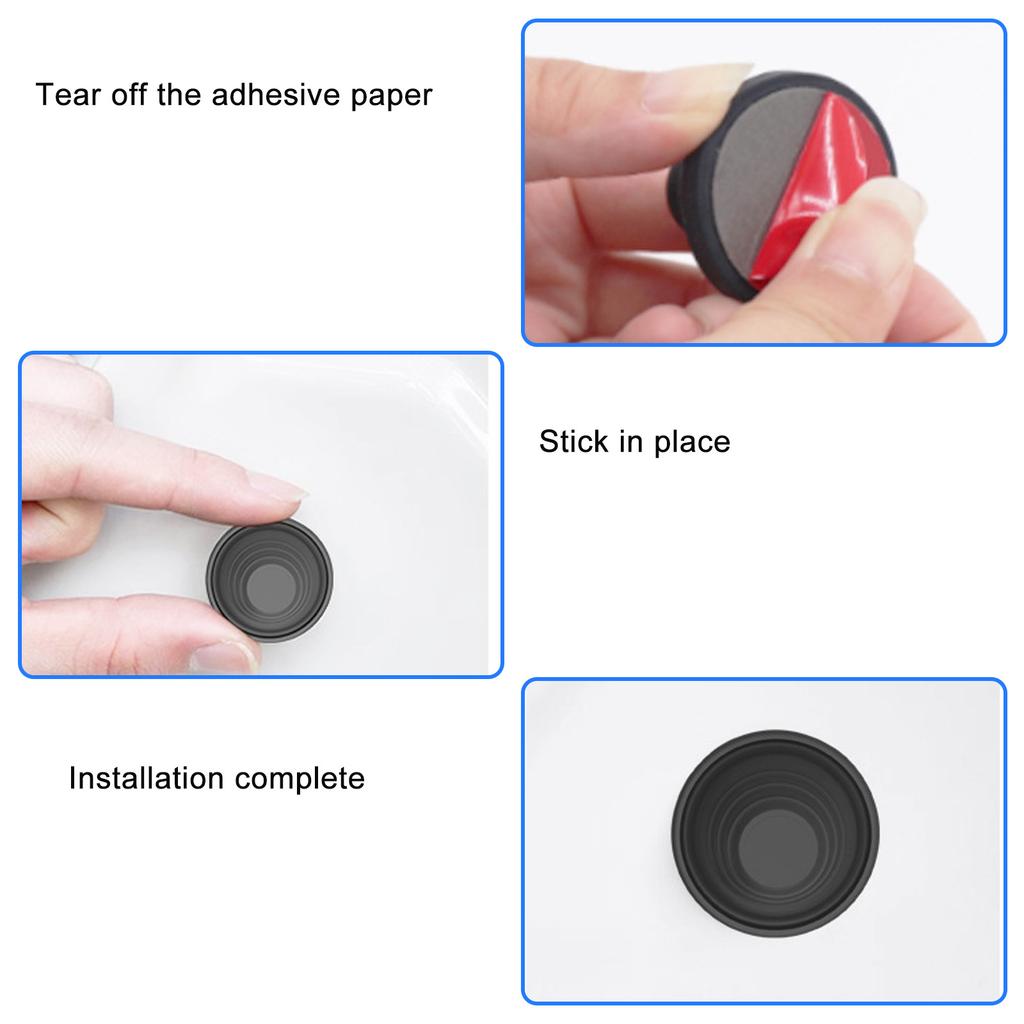 Tear off the adhesive paper

Stick in place

Installation complete