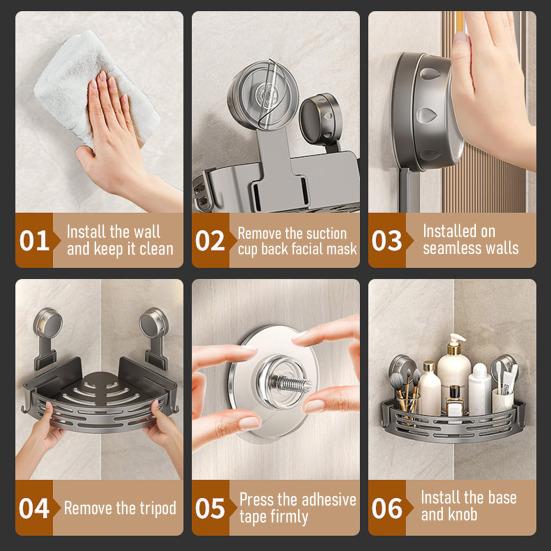 01 Install the wall and keep it clean

02 Remove the suction cup back facial mask

03 Installed on seamless walls

04 Remove the tripod

05 Press the adhesive tape firmly

06 Install the base and knob