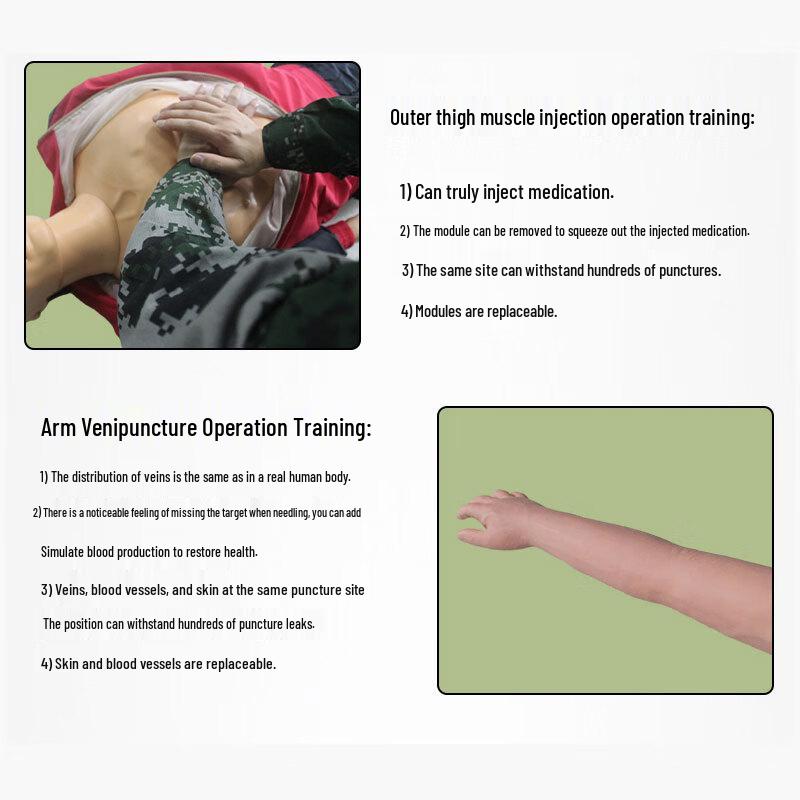 Outer thigh muscle injection operation training:

1) Can truly inject medication.

2) The module can be removed to squeeze out the injected medication.

3) The same site can withstand hundreds of punctures.

4) Modules are replaceable.

Arm Venipuncture Operation Training:

1) The distribution of veins is the same as in a real human body.

2) There is a noticeable feeling of missing the target when needling, you can add

Simulate blood production to restore health.

3) Veins, blood vessels, and skin at the same puncture site

The position can withstand hundreds of puncture leaks.

4) Skin and blood vessels are replaceable.