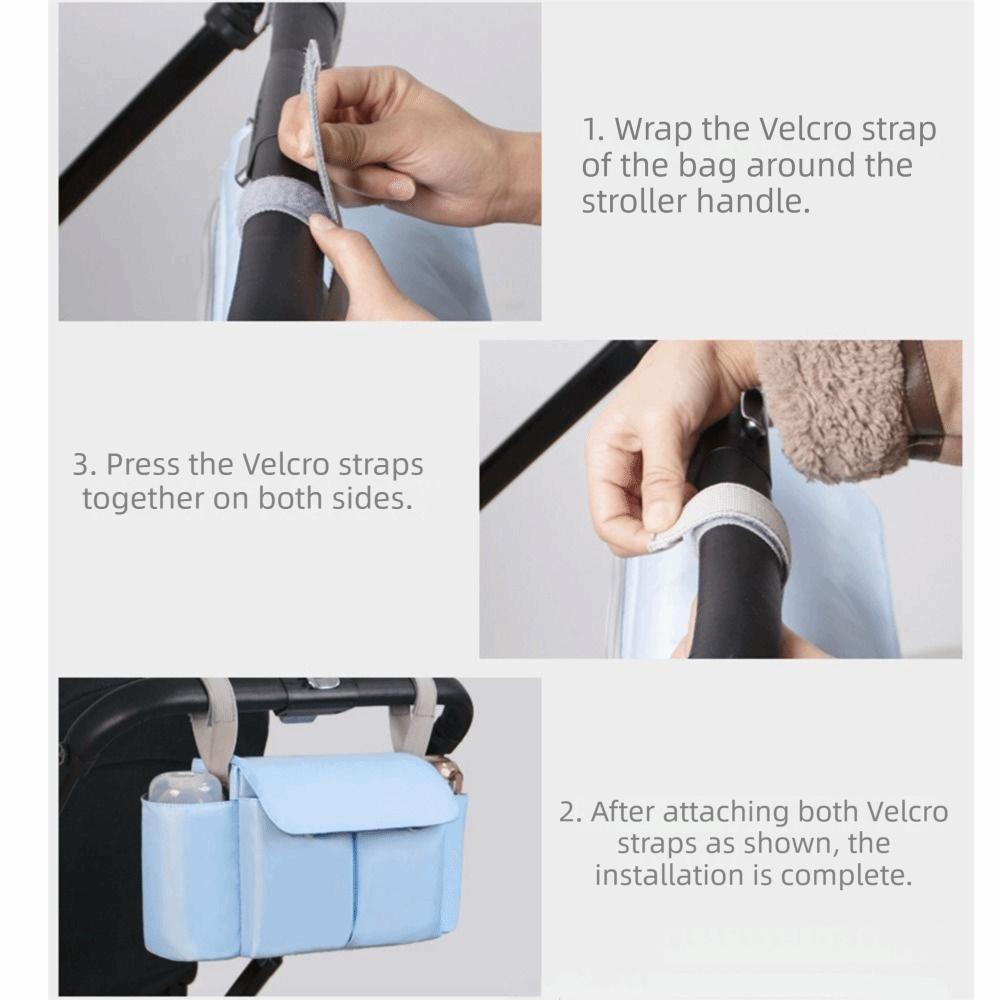 1. Wrap the Velcro strap of the bag around the stroller handle.

3. Press the Velcro straps together on both sides.

2. After attaching both Velcro straps as shown, the installation is complete.