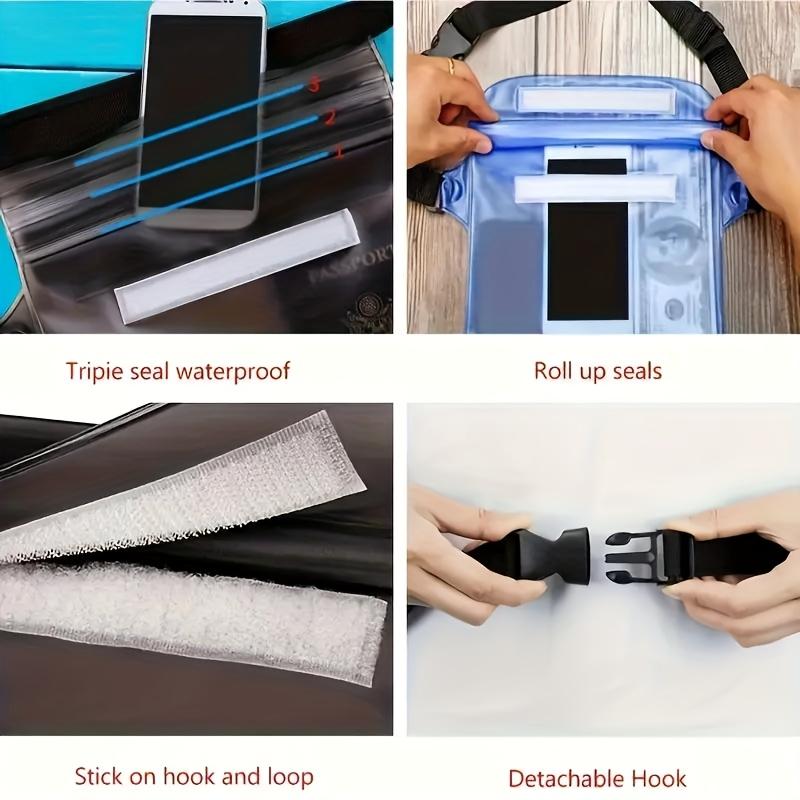 3
2
1
PASSPORT

Tripie seal waterproof

Roll up seals

Stick on hook and loop

Detachable Hook