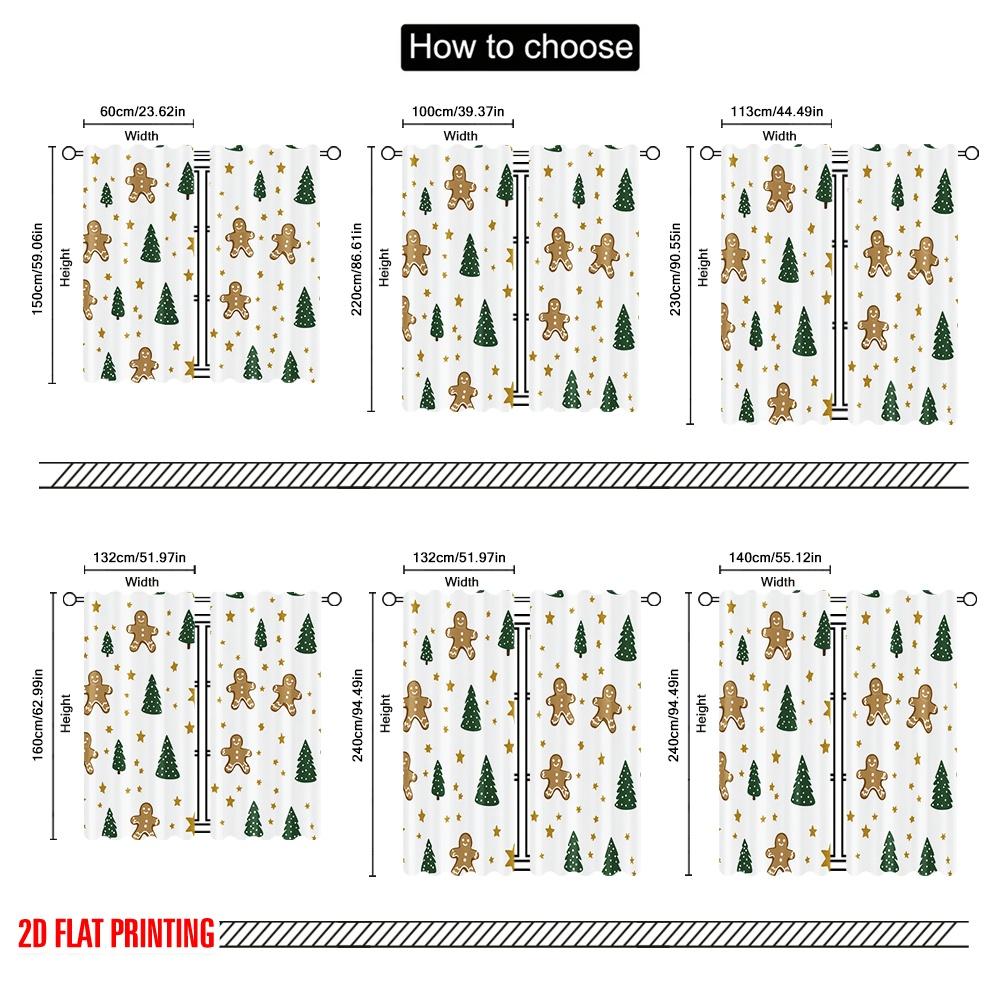 How to choose

60cm/23.62in
Width
150cm/59.06in
Height

100cm/39.37in
Width
220cm/86.61in
Height

113cm/44.49in
Width
230cm/90.55in
Height

132cm/51.97in
Width
160cm/62.99in
Height

132cm/51.97in
Width
240cm/94.49in
Height

140cm/55.12in
Width
240cm/94.49in
Height

2D FLAT PRINTING