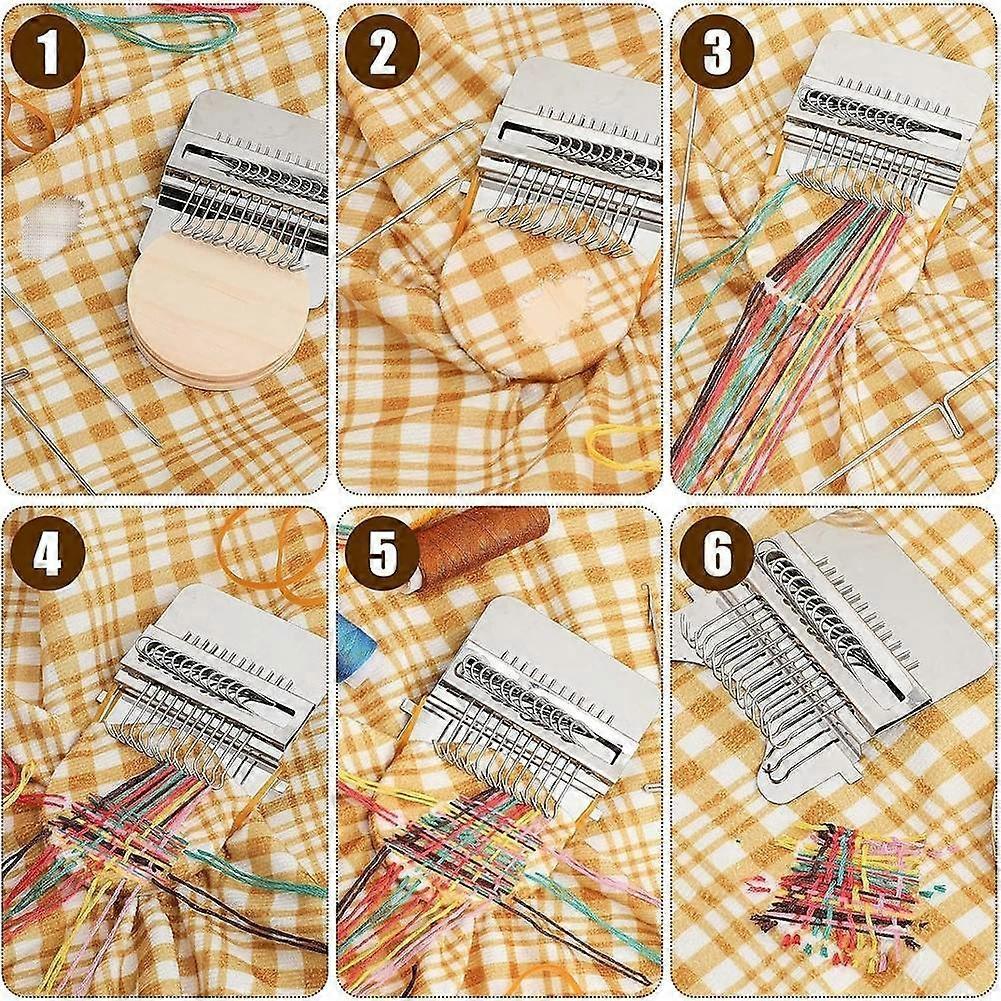 1

2

3

4

5

6