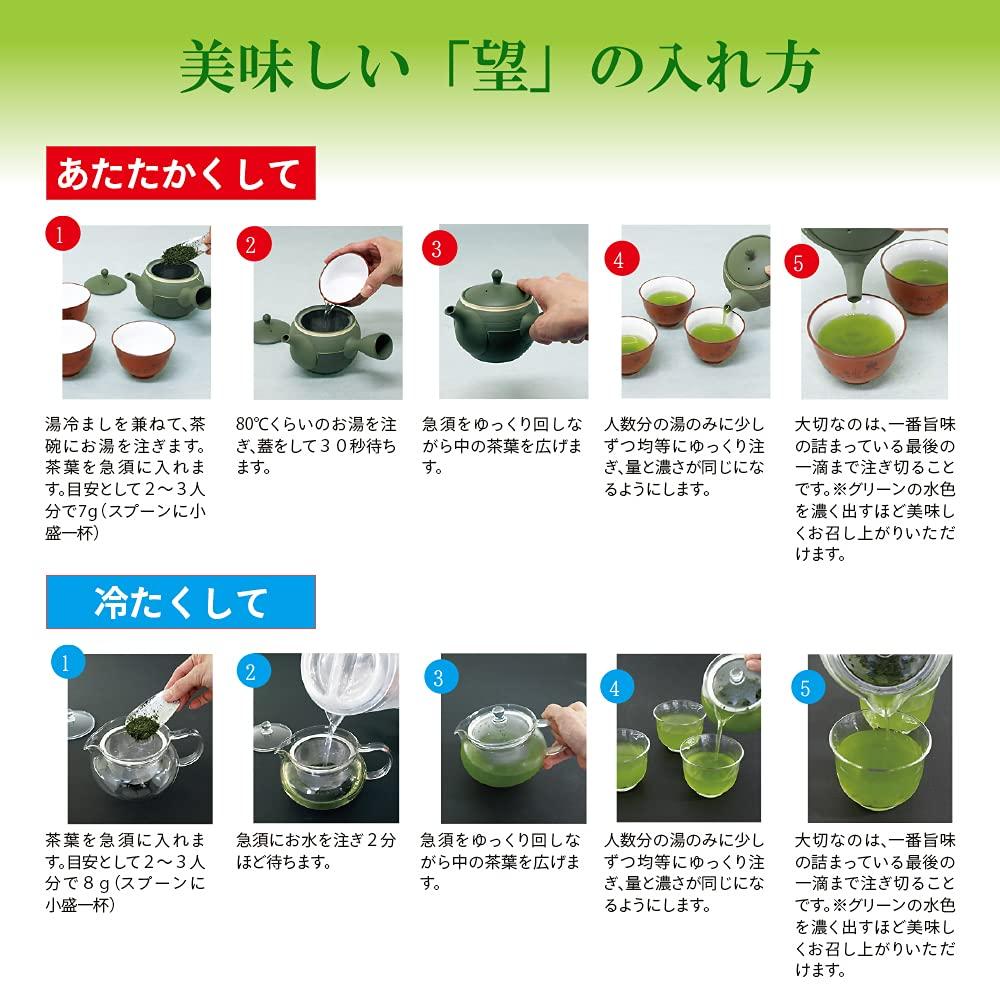 美味しい「望」の入れ方

あたたかくして

1

湯冷ましを兼ねて、茶碗にお湯を注ぎます。茶葉を急須に入れます。目安として２～３人分で7g（スプーンに小盛一杯）

2

80℃くらいのお湯を注ぎ、蓋をして３０秒待ちます。

3

急須をゆっくり回しながら中の茶葉を広げます。

4

人数分の湯のみに少しずつ均等にゆっくり注ぎ、量と濃さが同じになるようにします。

5

大切なのは、一番旨味の詰まっている最後の一滴まで注ぎ切ることです。※グリーンの水色を濃く出すほど美味しくお召し上がりいただけます。

冷たくして

1

茶葉を急須に入れます。目安として２～３人分で８g（スプーンに小盛一杯）

2

急須にお水を注ぎ２分ほど待ちます。

3

急須をゆっくり回しながら中の茶葉を広げます。

4

人数分の湯のみに少しずつ均等にゆっくり注ぎ、量と濃さが同じになるようにします。

5

大切なのは、一番旨味の詰まっている最後の一滴まで注ぎ切ることです。※グリーンの水色を濃く出すほど美味しくお召し上がりいただけます。