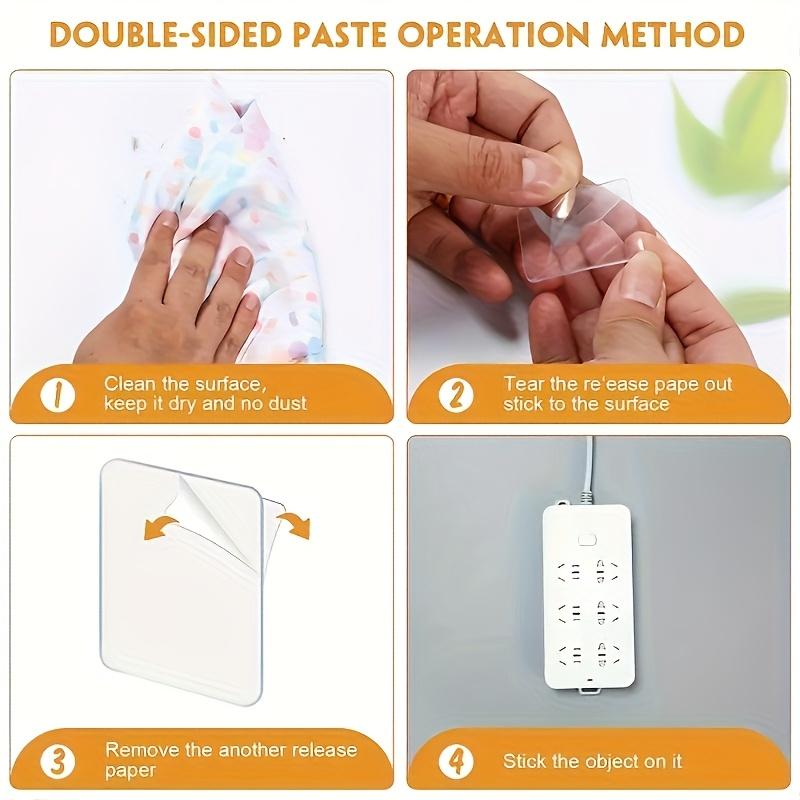 DOUBLE-SIDED PASTE OPERATION METHOD

1 Clean the surface, keep it dry and no dust

2 Tear the re'ease pape out stick to the surface

3 Remove the another release paper

4 Stick the object on it