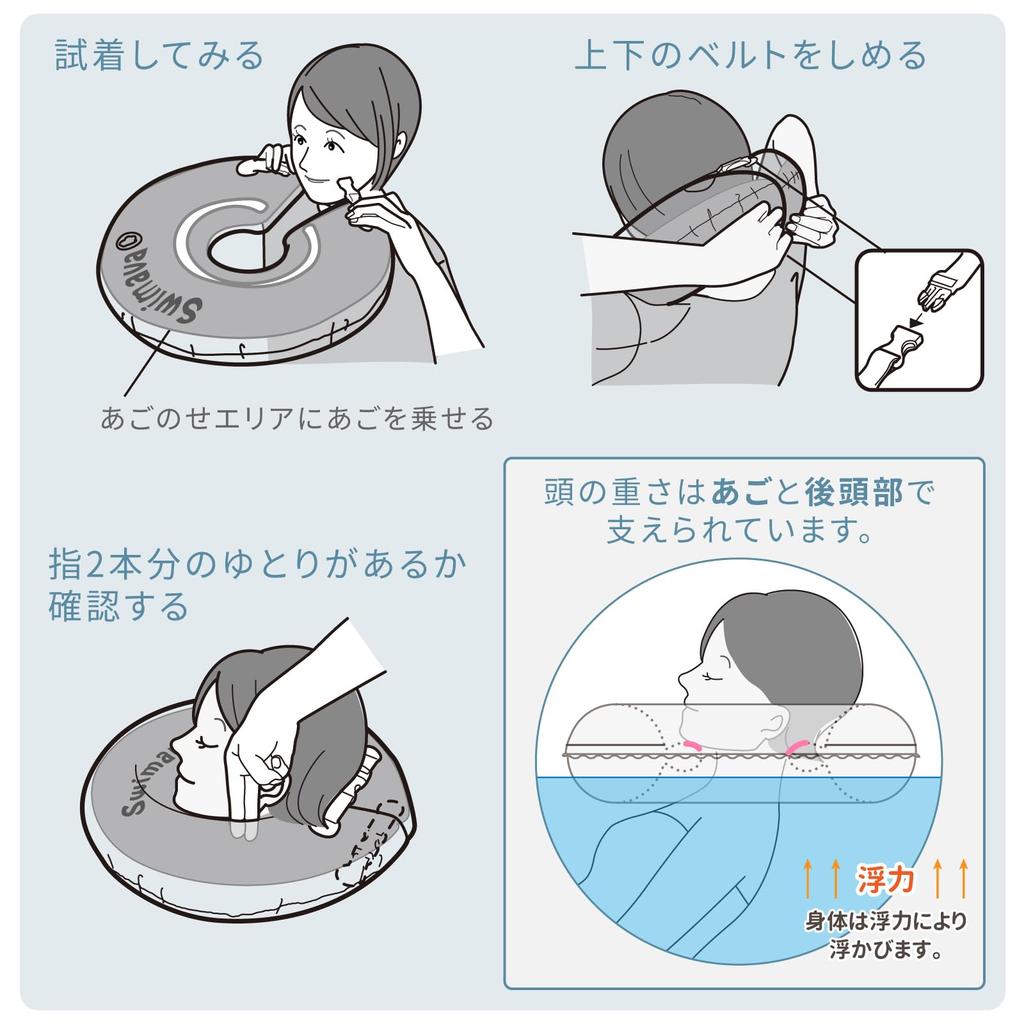 試着してみる

Swimava®

あごのせエリアにあごを乗せる

上下のベルトをしめる

指2本分のゆとりがあるか確認する

Swima

頭の重さはあごと後頭部で支えられています。

浮力

身体は浮力により浮かびます。