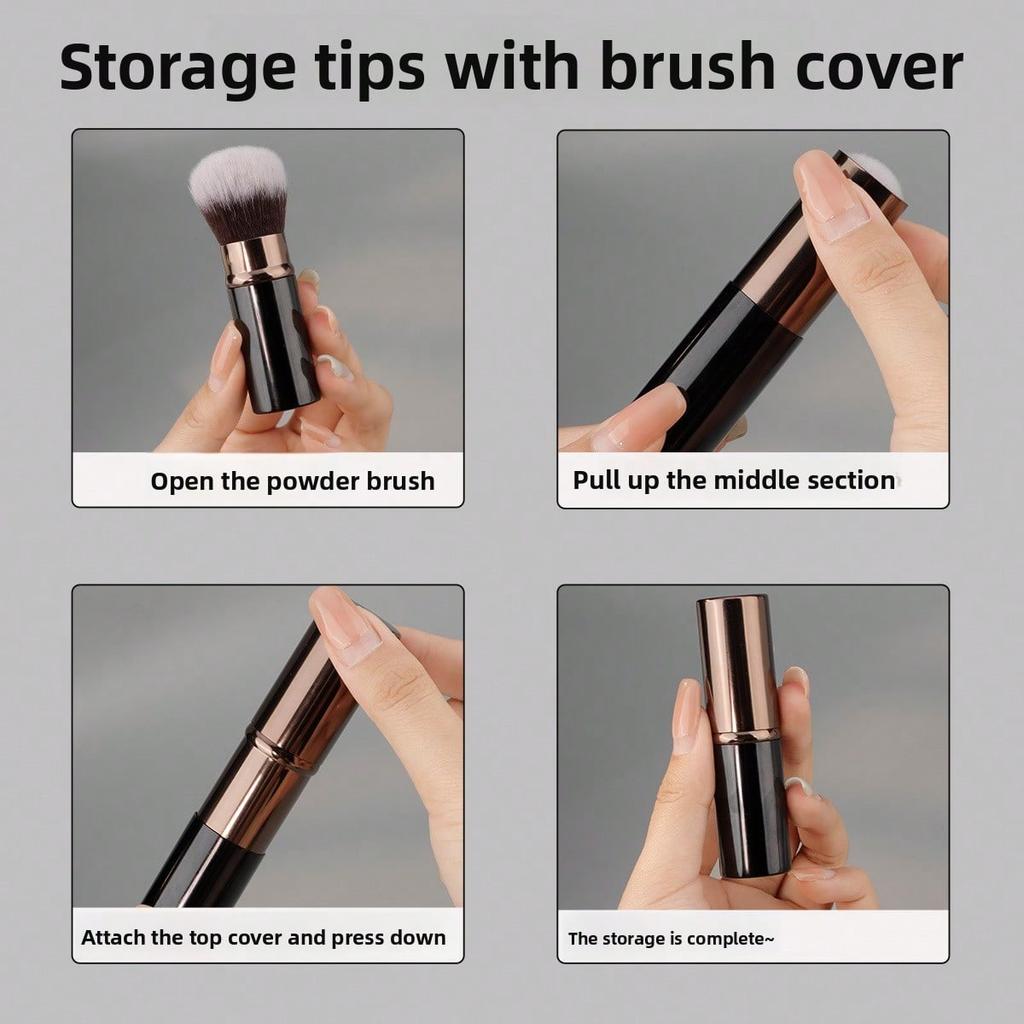 Storage tips with brush cover

Open the powder brush

Pull up the middle section

Attach the top cover and press down

The storage is complete~