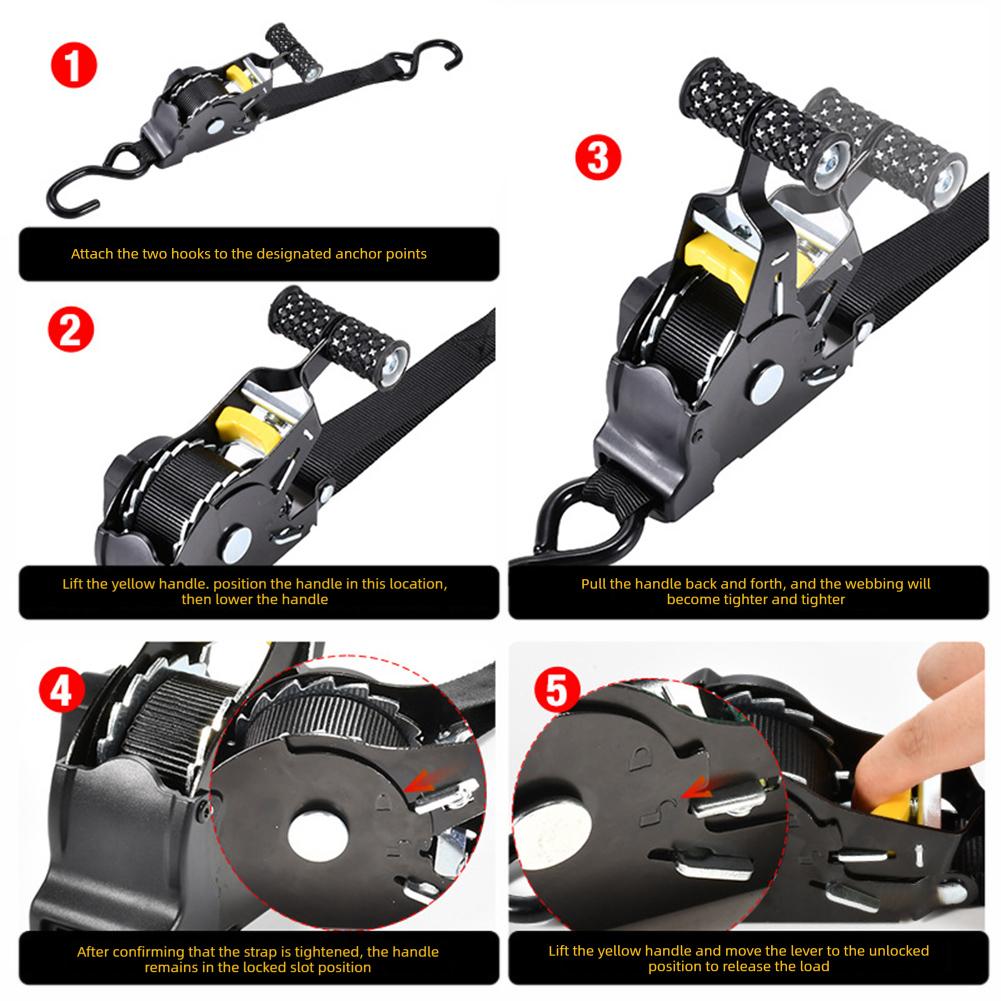 1

Attach the two hooks to the designated anchor points

2

Lift the yellow handle. position the handle in this location, then lower the handle

3

Pull the handle back and forth, and the webbing will become tighter and tighter

4

After confirming that the strap is tightened, the handle remains in the locked slot position

5

Lift the yellow handle and move the lever to the unlocked position to release the load