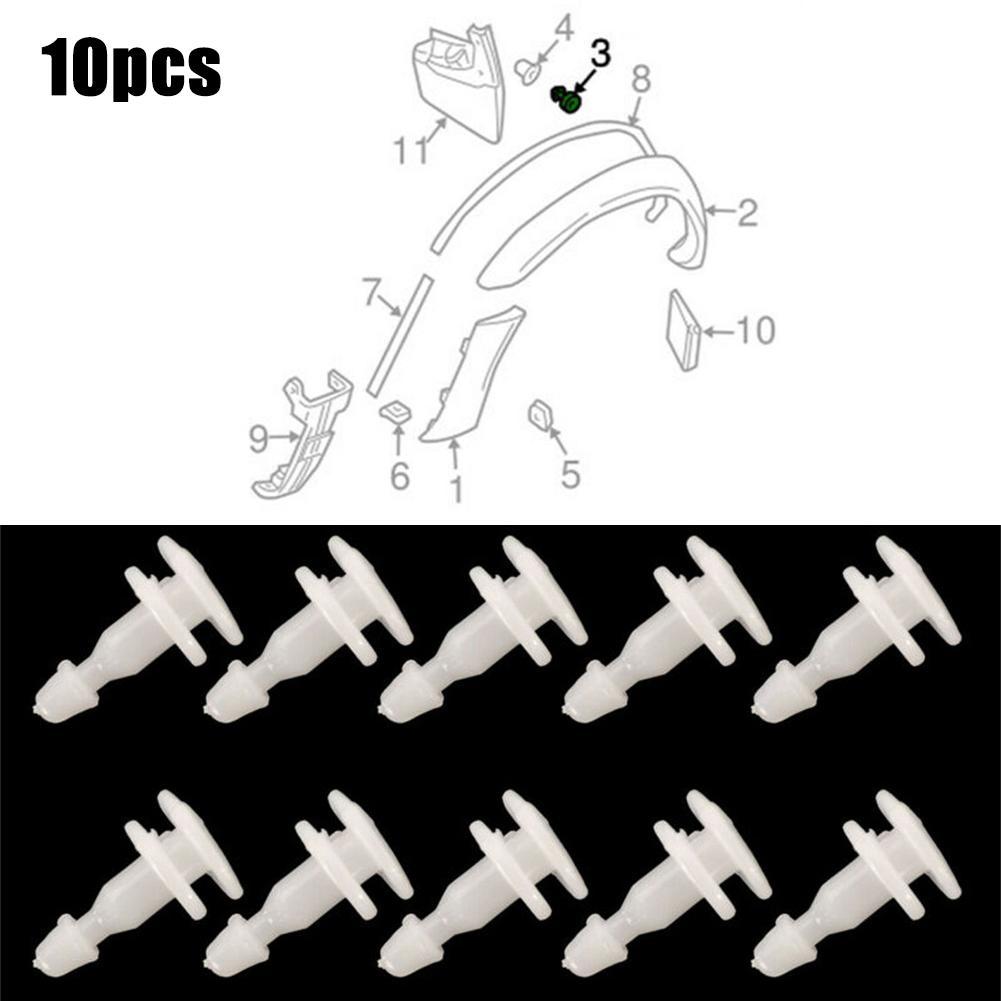 10pcs

4
3
8
11
2
7
10
9
6
1
5