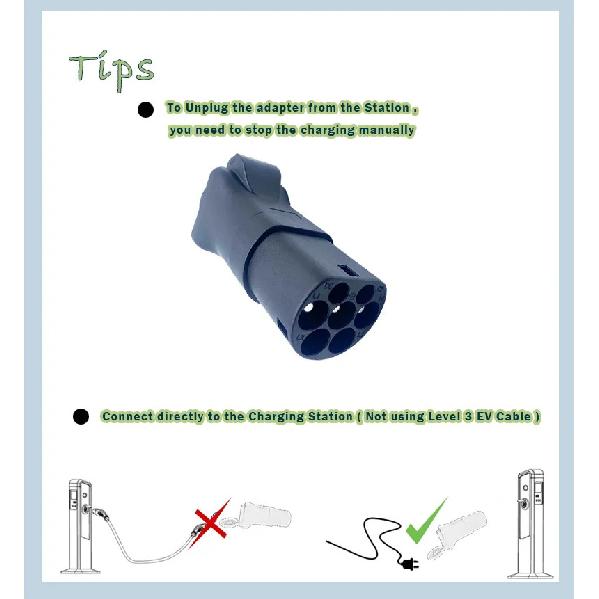 Tips

To Unplug the adapter from the Station , you need to stop the charging manually

Connect directly to the Charging Station ( Not using Level 3 EV Cable )