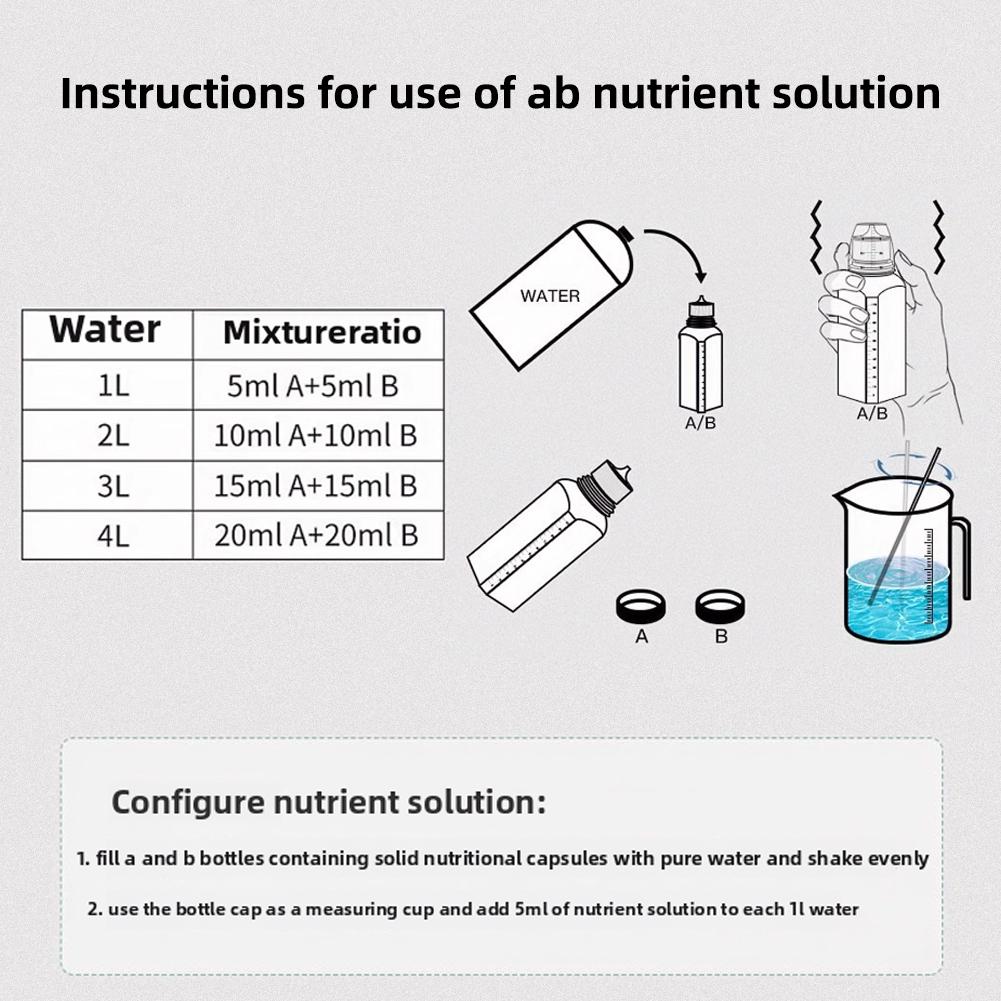 Instructions for use of ab nutrient solution

| Water | Mixtureratio |
|---|---|
| 1L | 5ml A+5ml B |
| 2L | 10ml A+10ml B |
| 3L | 15ml A+15ml B |
| 4L | 20ml A+20ml B |

WATER

A/B

A/B

A

B

Configure nutrient solution:

1. fill a and b bottles containing solid nutritional capsules with pure water and shake evenly

2. use the bottle cap as a measuring cup and add 5ml of nutrient solution to each 1l water