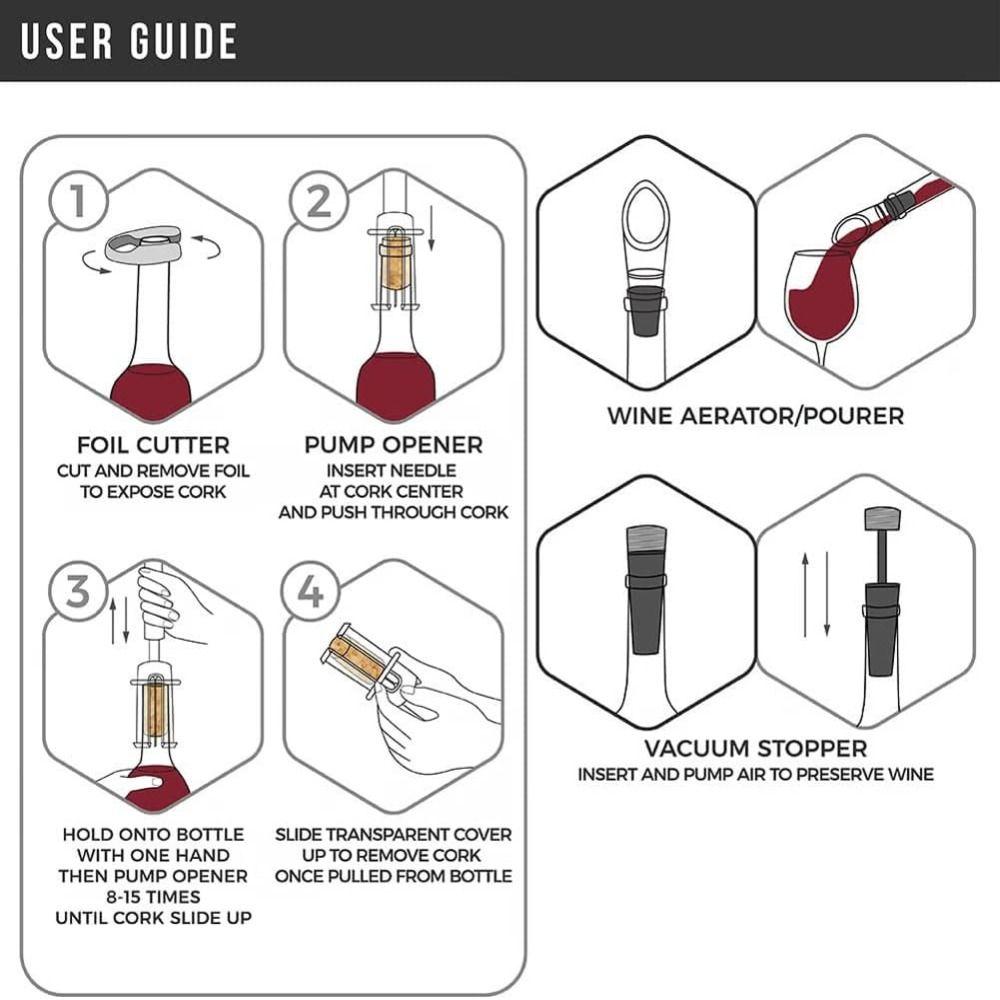 USER GUIDE

1

FOIL CUTTER
CUT AND REMOVE FOIL TO EXPOSE CORK

2

PUMP OPENER
INSERT NEEDLE AT CORK CENTER AND PUSH THROUGH CORK

3

HOLD ONTO BOTTLE WITH ONE HAND THEN PUMP OPENER 8-15 TIMES UNTIL CORK SLIDE UP

4

SLIDE TRANSPARENT COVER UP TO REMOVE CORK ONCE PULLED FROM BOTTLE

WINE AERATOR/POURER

VACUUM STOPPER
INSERT AND PUMP AIR TO PRESERVE WINE