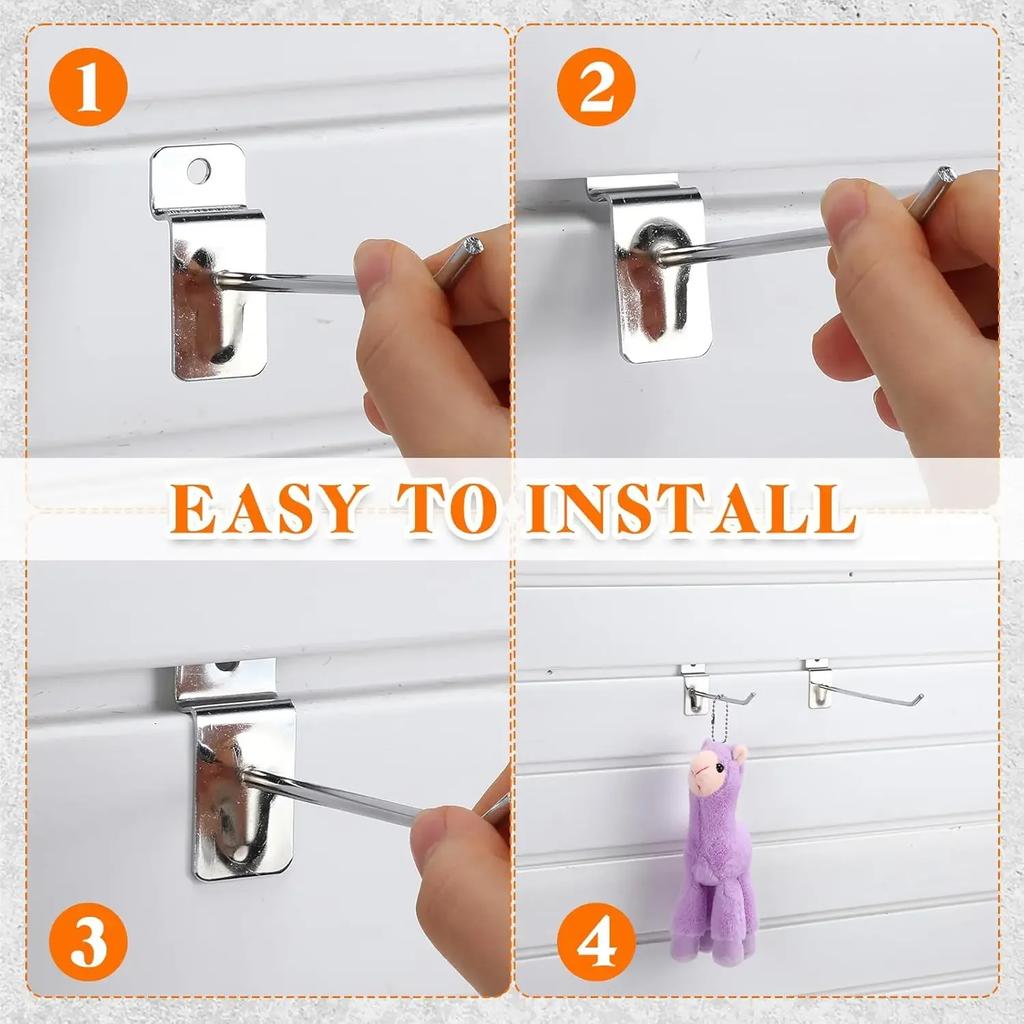 1

2

EASY TO INSTALL

3

4