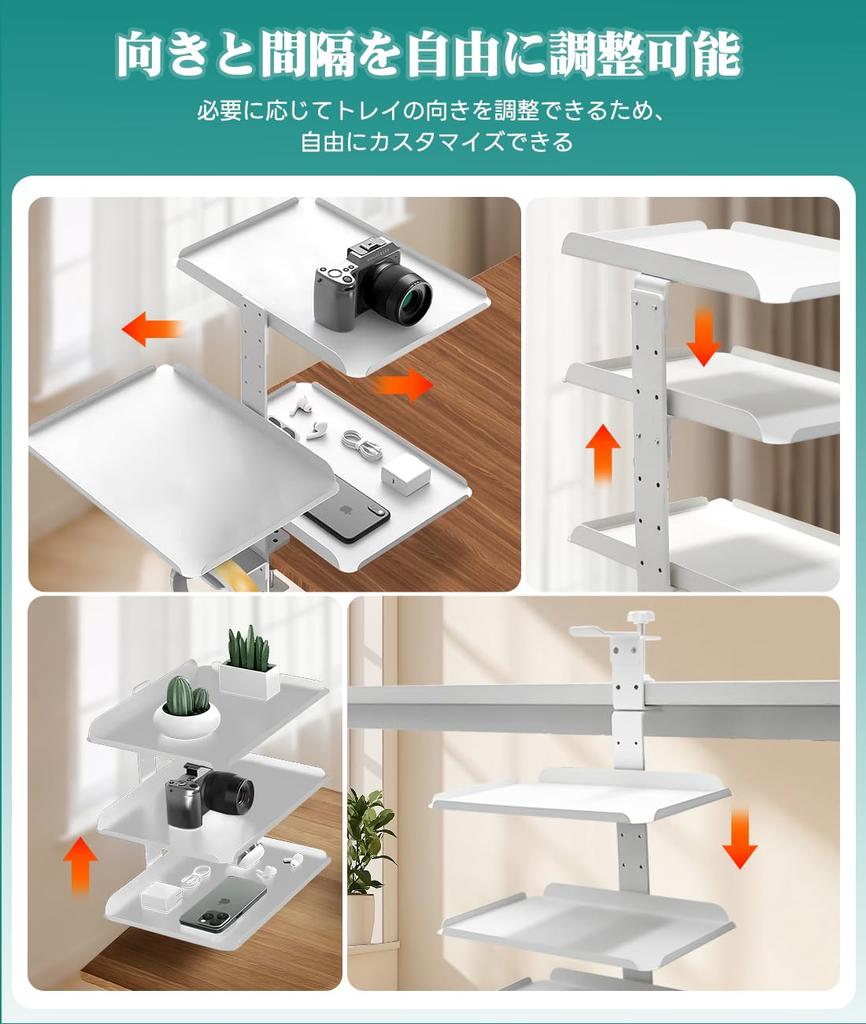 向きと間隔を自由に調整可能

必要に応じてトレイの向きを調整できるため、自由にカスタマイズできる