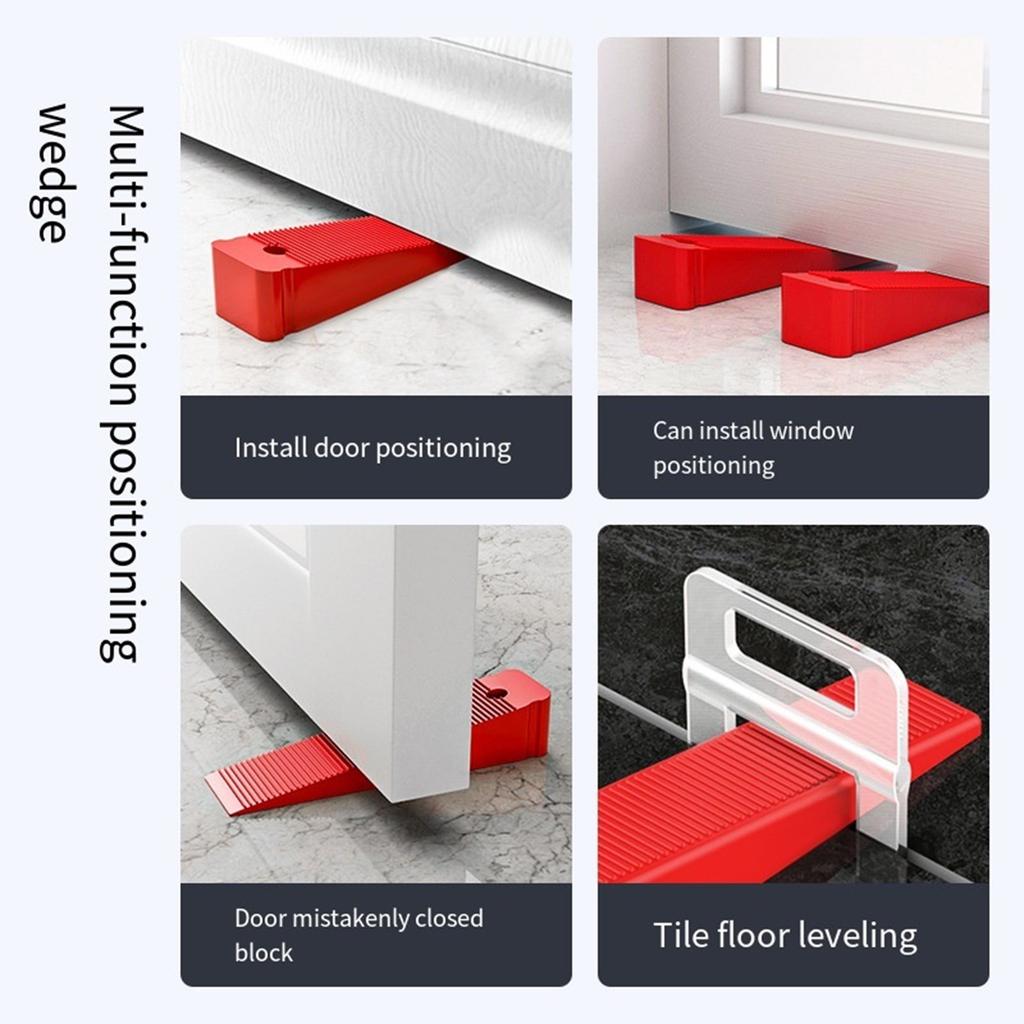 Multi-function positioning wedge

Install door positioning

Can install window positioning

Door mistakenly closed block

Tile floor leveling