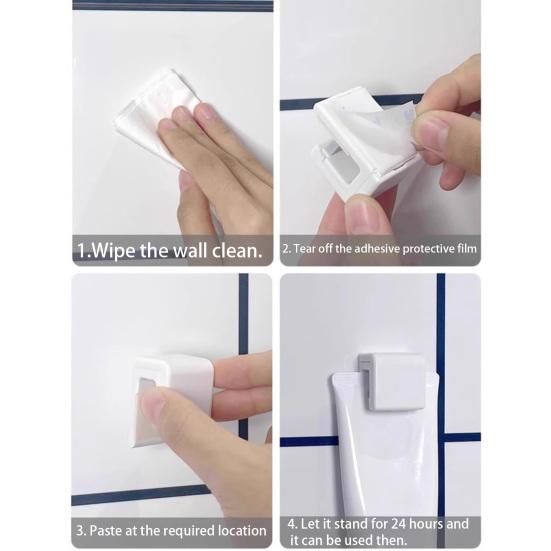 1.Wipe the wall clean.

2. Tear off the adhesive protective film

3. Paste at the required location

4. Let it stand for 24 hours and it can be used then.