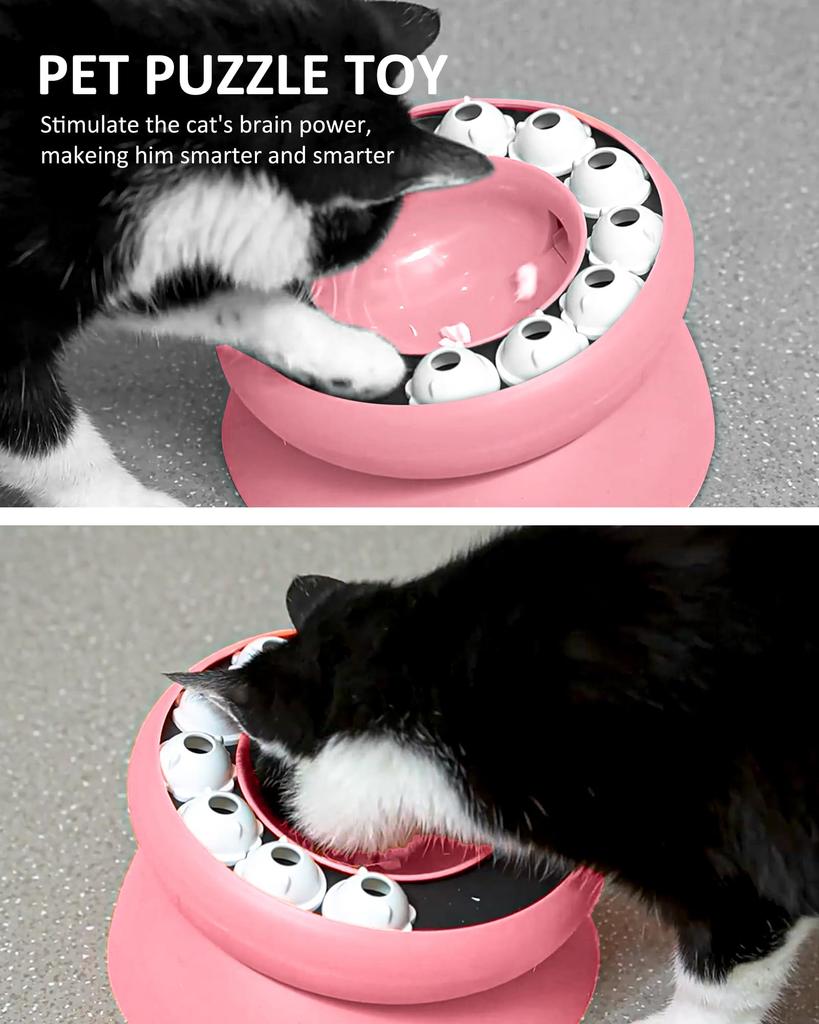 PET PUZZLE TOY

Stimulate the cat's brain power, makeing him smarter and smarter