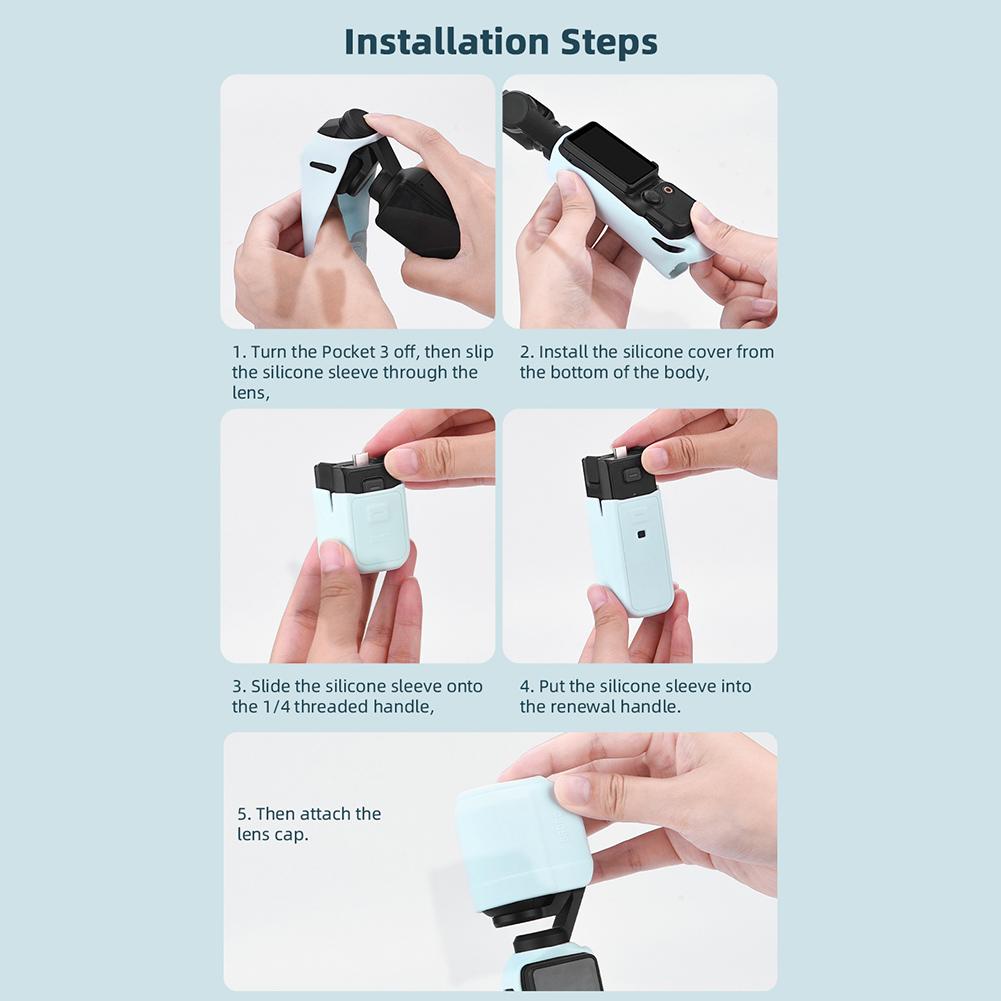 Installation Steps

1. Turn the Pocket 3 off, then slip the silicone sleeve through the lens,

2. Install the silicone cover from the bottom of the body,

3. Slide the silicone sleeve onto the 1/4 threaded handle,

4. Put the silicone sleeve into the renewal handle.

5. Then attach the lens cap.