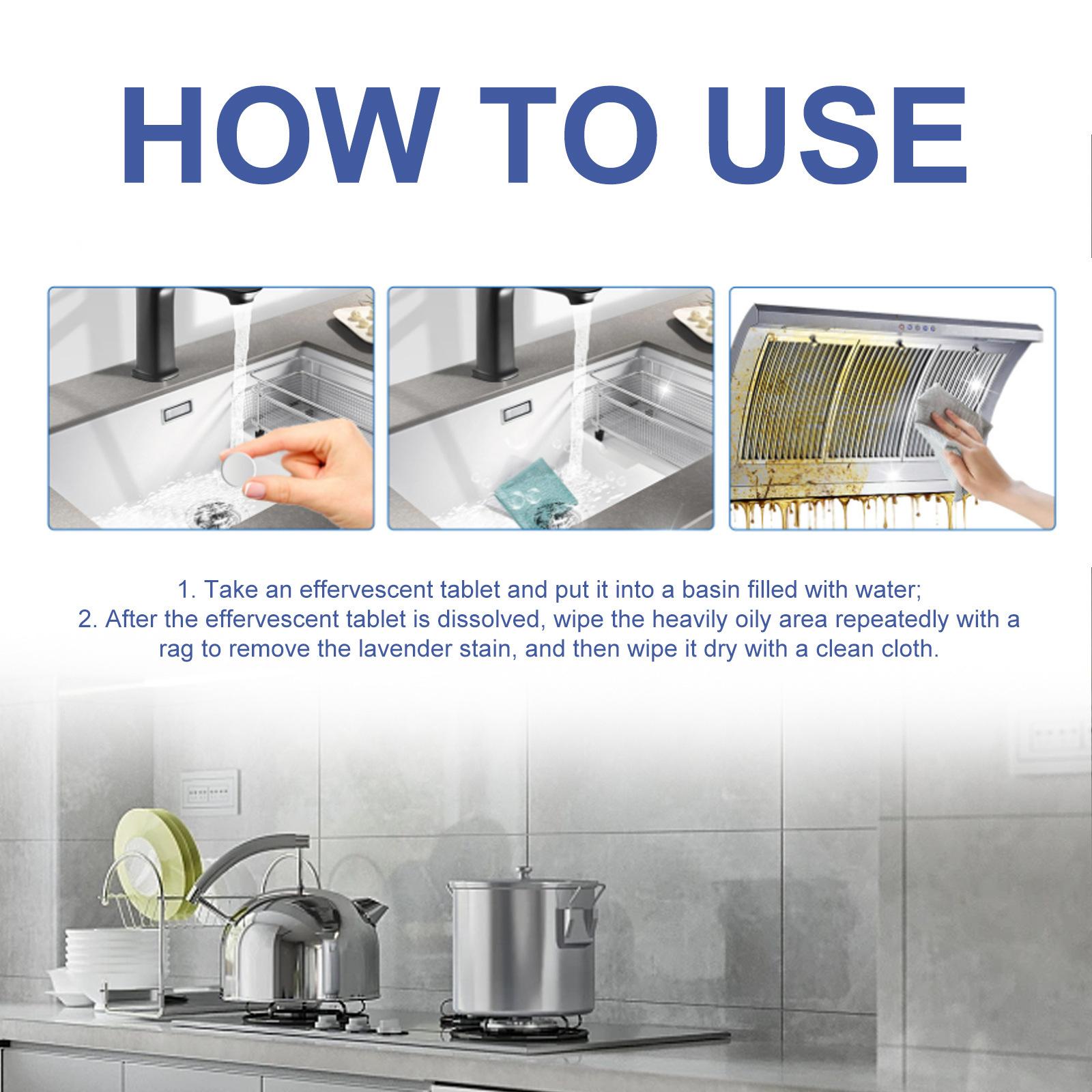 HOW TO USE

1. Take an effervescent tablet and put it into a basin filled with water;
2. After the effervescent tablet is dissolved, wipe the heavily oily area repeatedly with a rag to remove the lavender stain, and then wipe it dry with a clean cloth.