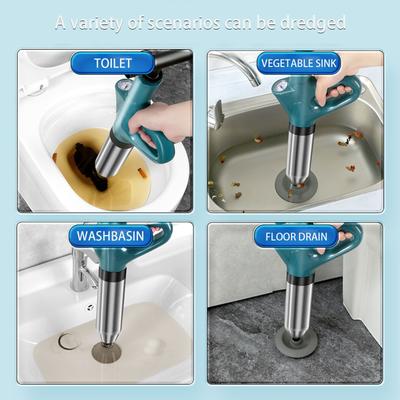 A variety of scenarios can be dredged

TOILET

VEGETABLE SINK

WASHBASIN

FLOOR DRAIN