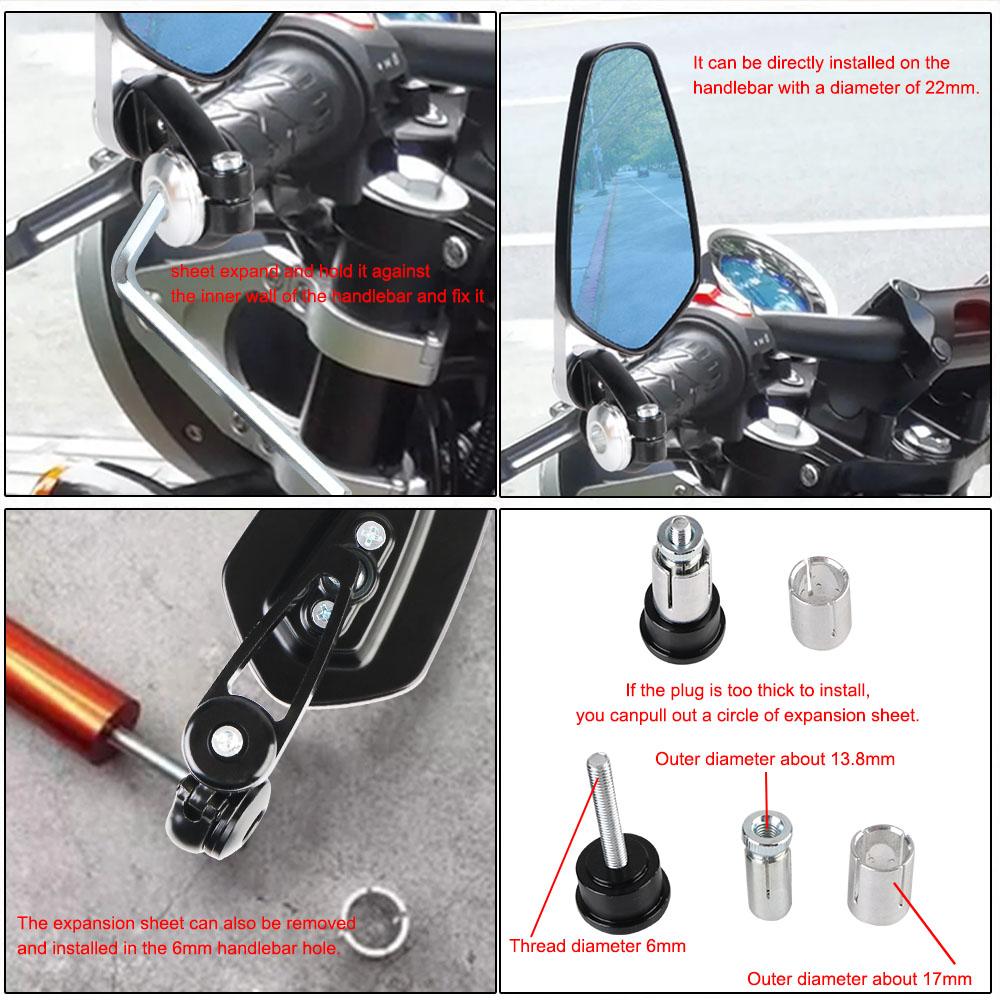 sheet expand and hold it against the inner wall of the handlebar and fix it

It can be directly installed on the handlebar with a diameter of 22mm.

The expansion sheet can also be removed and installed in the 6mm handlebar hole.

If the plug is too thick to install, you canpull out a circle of expansion sheet.

Outer diameter about 13.8mm

Thread diameter 6mm

Outer diameter about 17mm