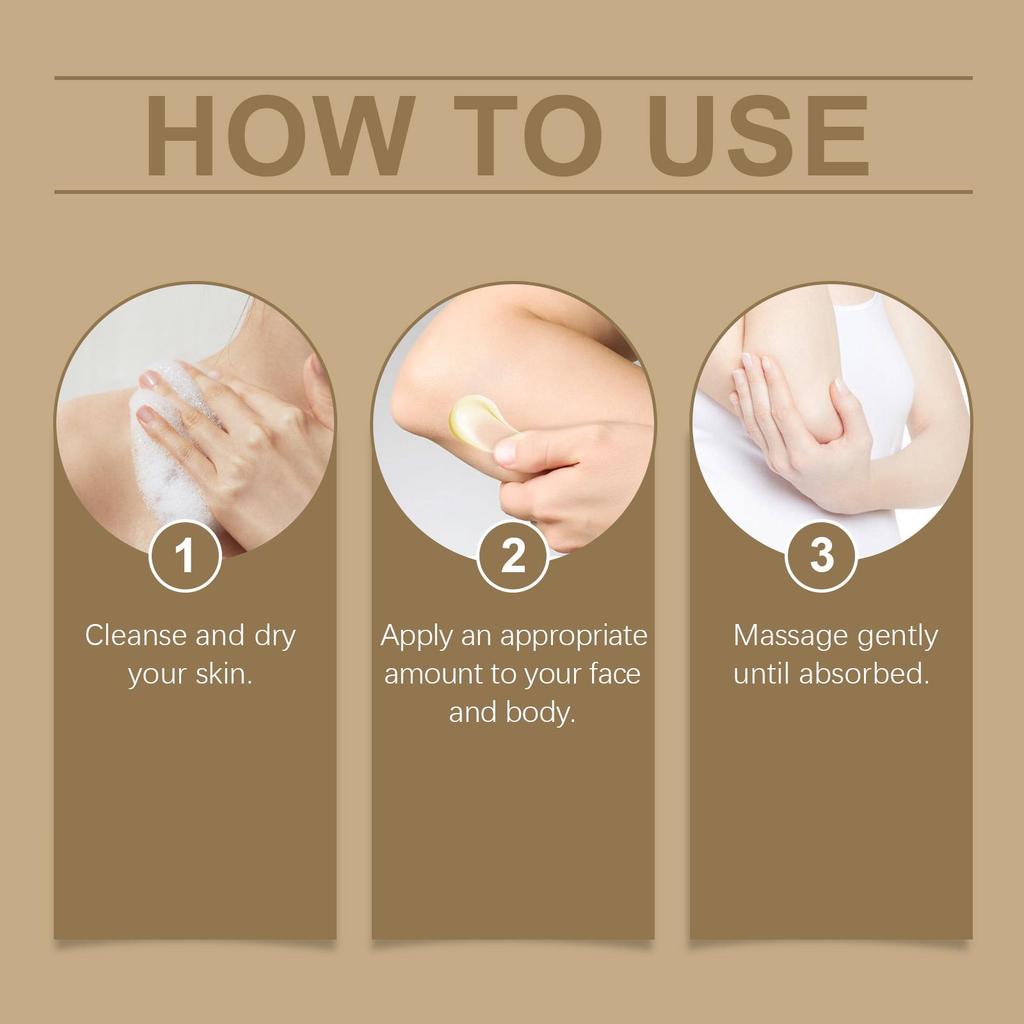 HOW TO USE

1

Cleanse and dry your skin.

2

Apply an appropriate amount to your face and body.

3

Massage gently until absorbed.