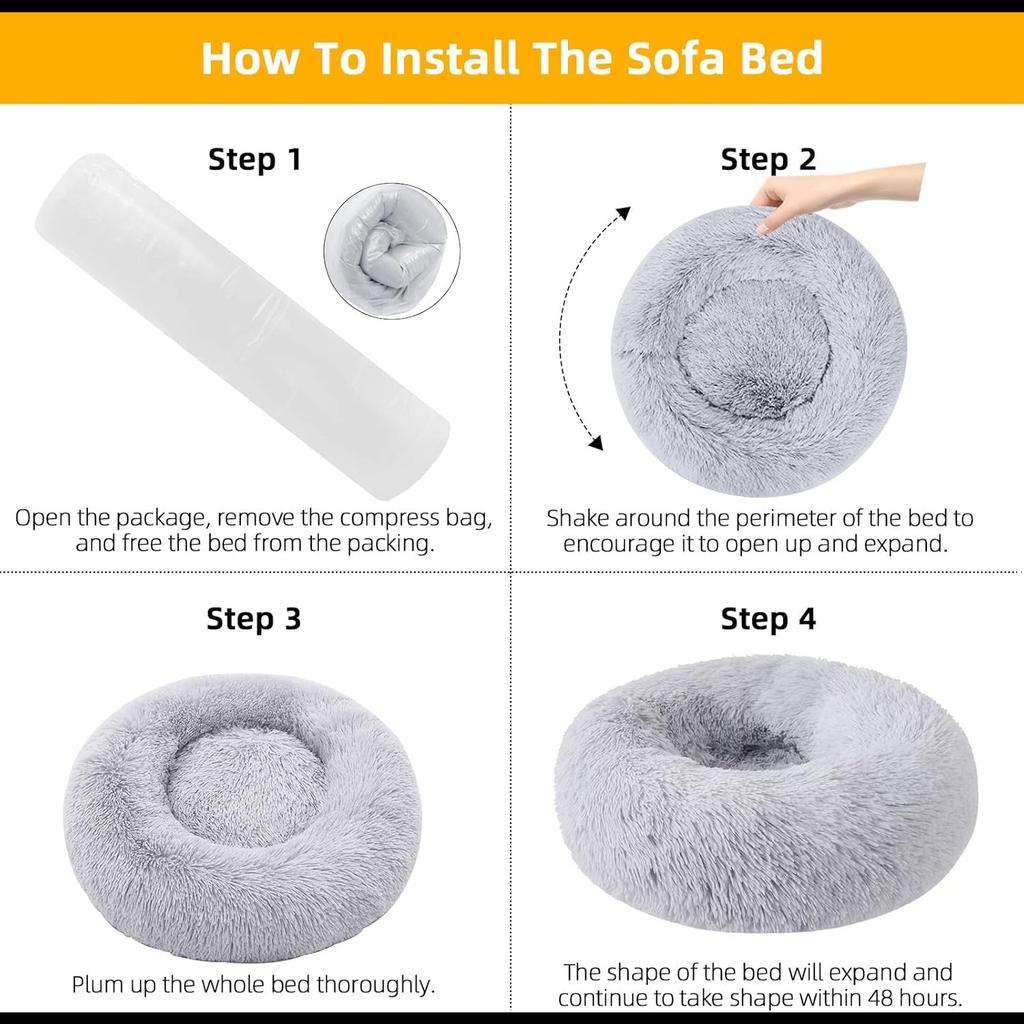 How To Install The Sofa Bed

Step 1

Open the package, remove the compress bag, and free the bed from the packing.

Step 2

Shake around the perimeter of the bed to encourage it to open up and expand.

Step 3

Plum up the whole bed thoroughly.

Step 4

The shape of the bed will expand and continue to take shape within 48 hours.