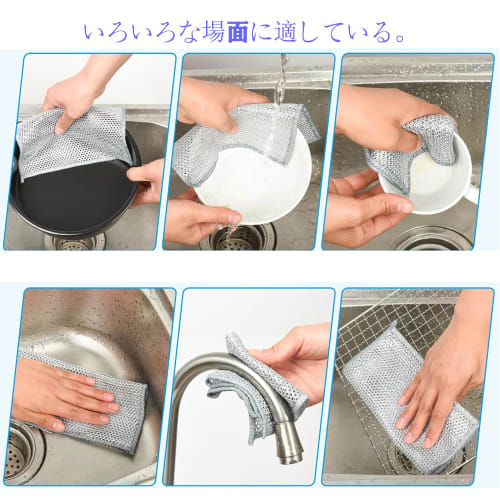 いろいろな場面に適している。