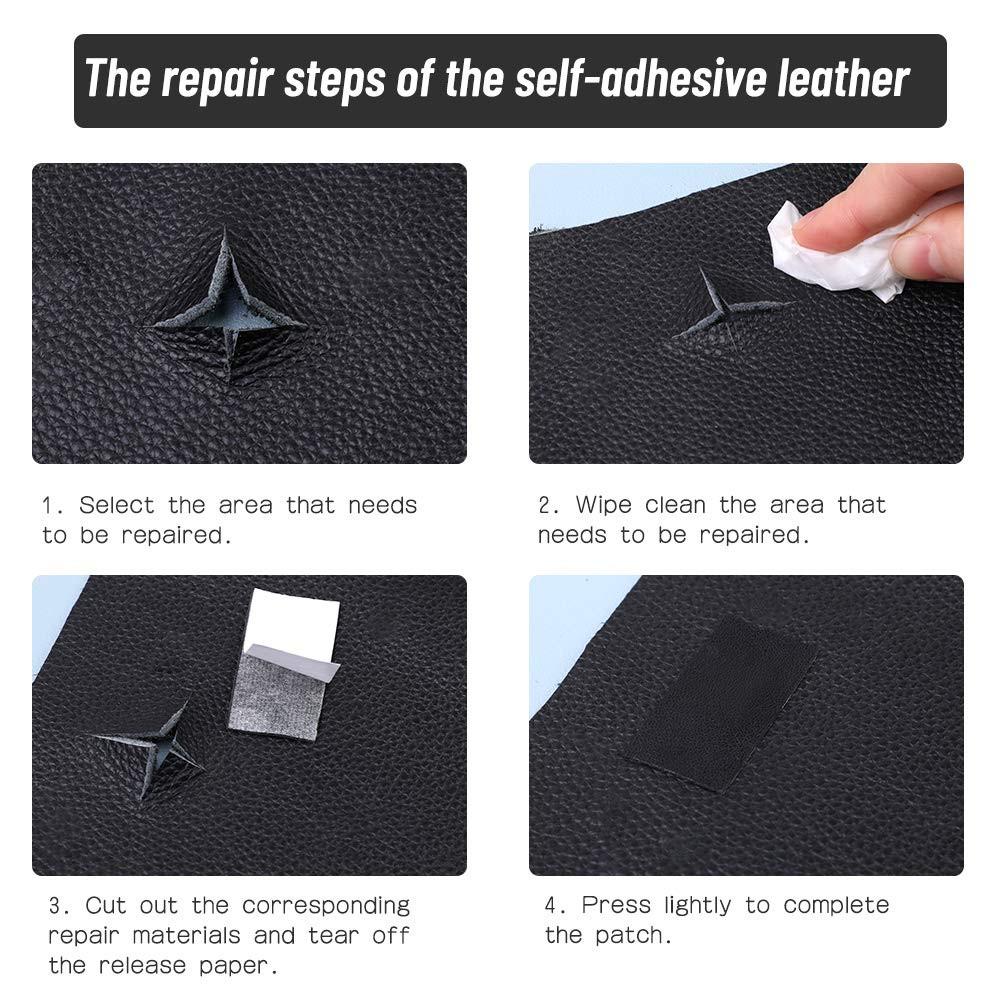 The repair steps of the self-adhesive leather

1. Select the area that needs to be repaired.

2. Wipe clean the area that needs to be repaired.

3. Cut out the corresponding repair materials and tear off the release paper.

4. Press lightly to complete the patch.