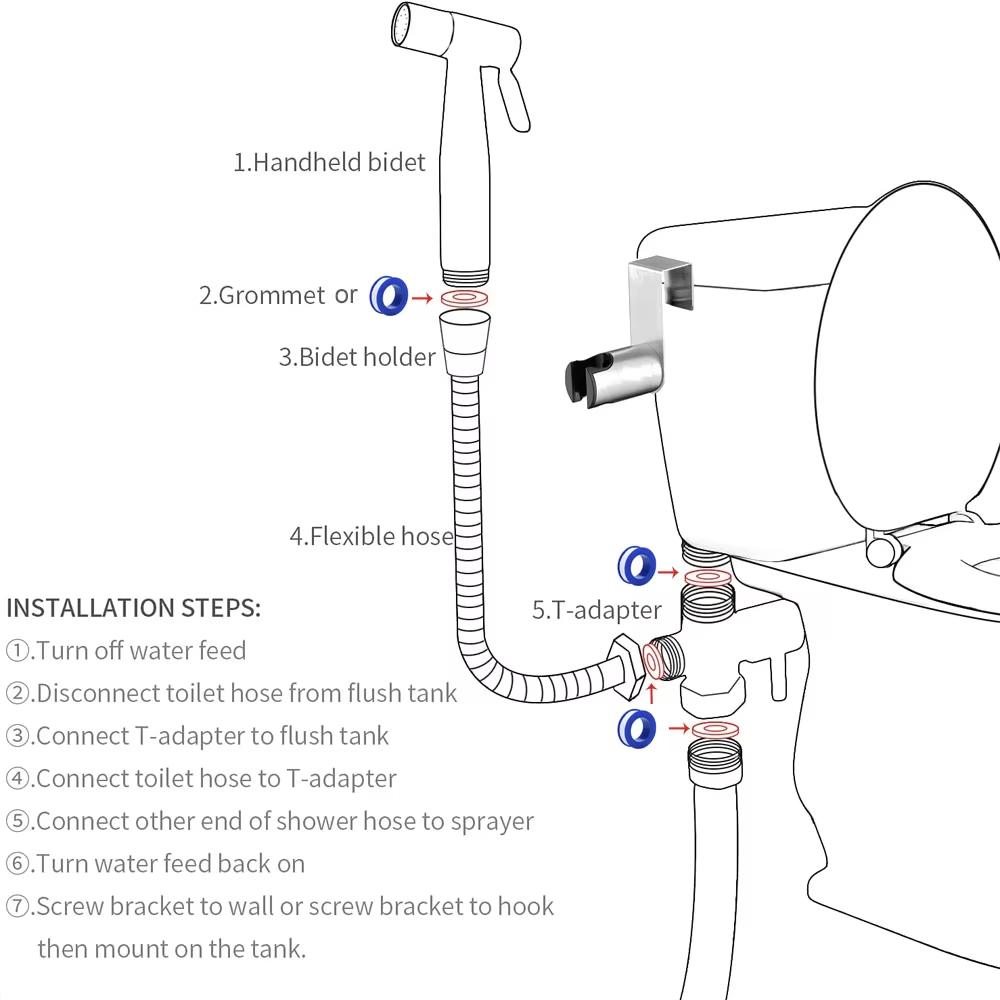 1.Handheld bidet

2.Grommet or

3.Bidet holder

4.Flexible hose

5.T-adapter

INSTALLATION STEPS:

①.Turn off water feed

②.Disconnect toilet hose from flush tank

③.Connect T-adapter to flush tank

④.Connect toilet hose to T-adapter

⑤.Connect other end of shower hose to sprayer

⑥.Turn water feed back on

⑦.Screw bracket to wall or screw bracket to hook then mount on the tank.