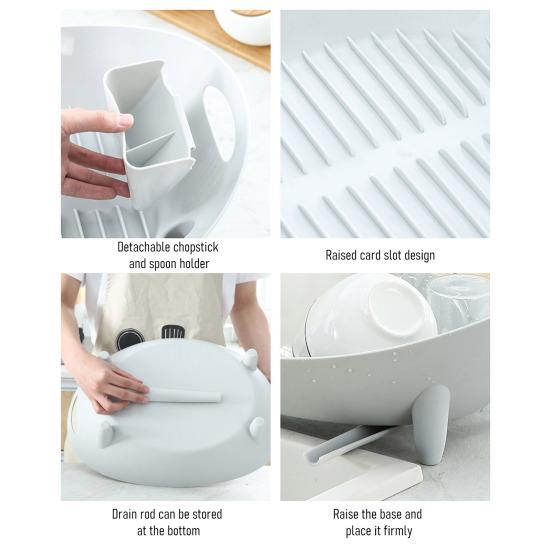 Detachable chopstick and spoon holder

Raised card slot design

Drain rod can be stored at the bottom

Raise the base and place it firmly