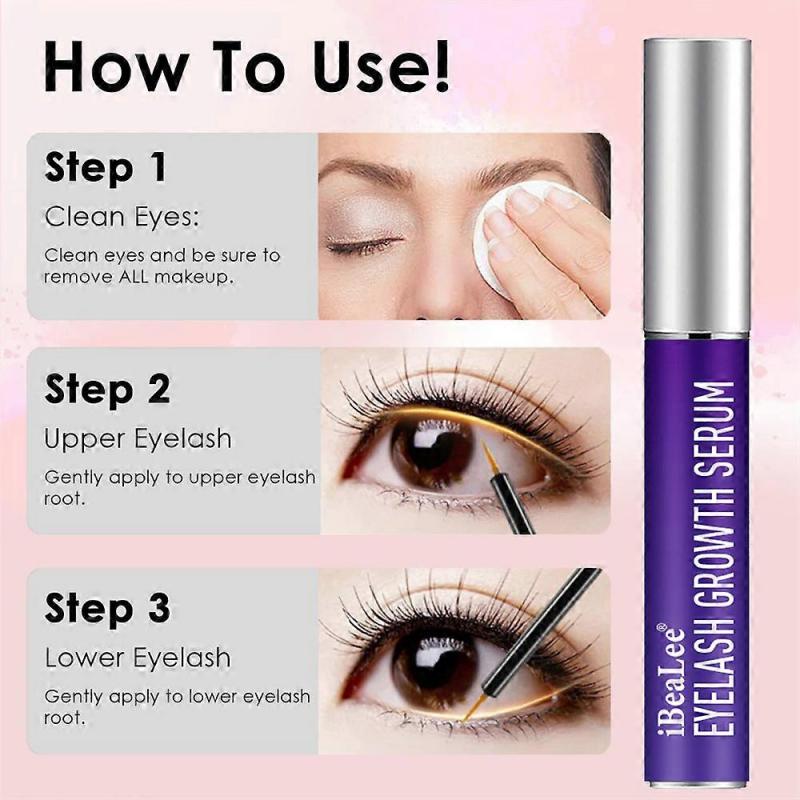 How To Use!

Step 1
Clean Eyes:
Clean eyes and be sure to remove ALL makeup.

Step 2
Upper Eyelash
Gently apply to upper eyelash root.

Step 3
Lower Eyelash
Gently apply to lower eyelash root.

iBeaLee®
EYELASH GROWTH SERUM