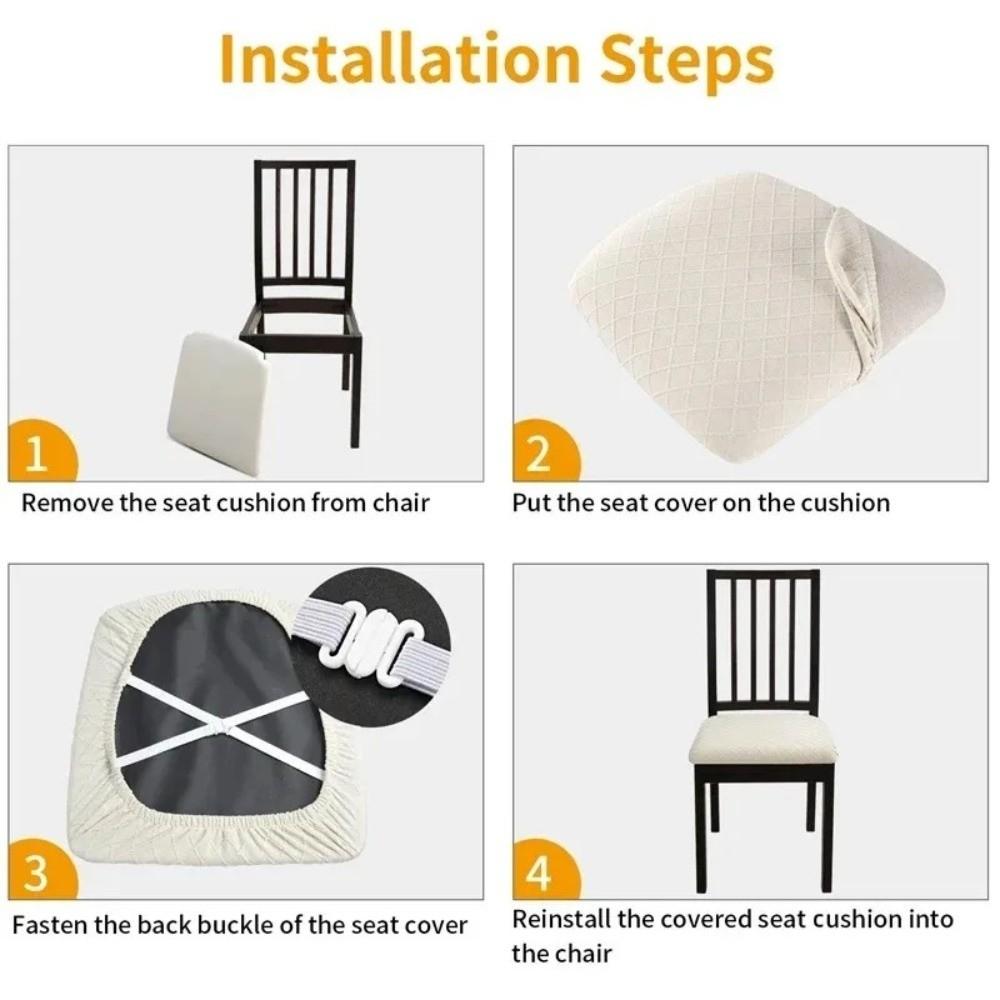 Installation Steps

1
Remove the seat cushion from chair

2
Put the seat cover on the cushion

3
Fasten the back buckle of the seat cover

4
Reinstall the covered seat cushion into the chair