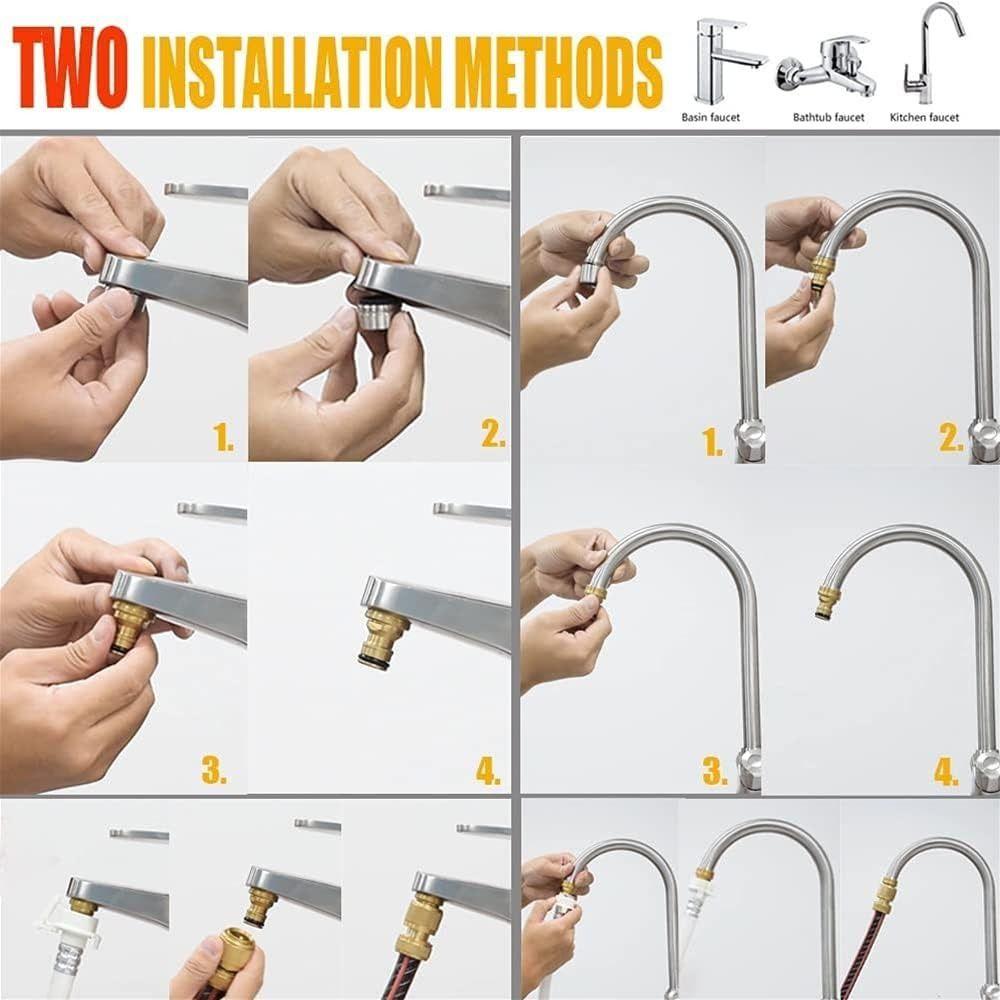 TWO INSTALLATION METHODS

Basin faucet
Bathtub faucet
Kitchen faucet

1.
2.
3.
4.

1.
2.
3.
4.