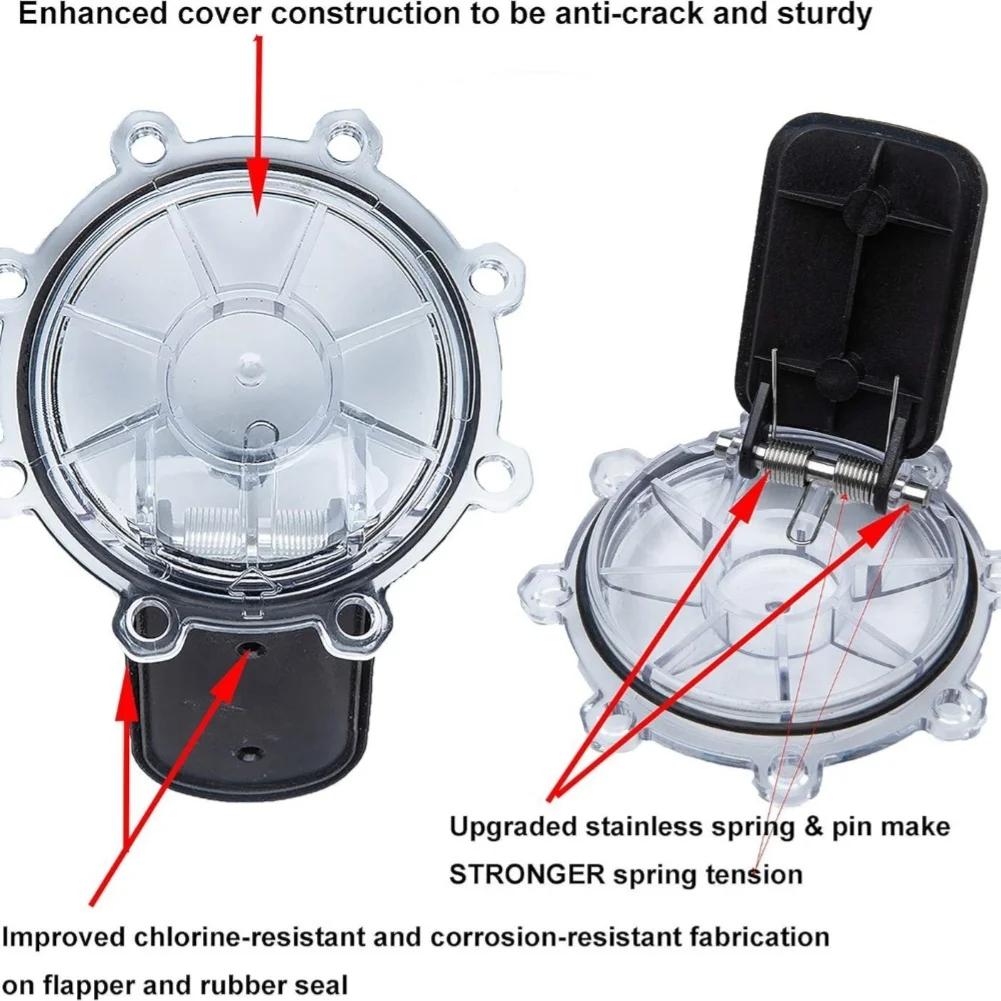 Enhanced cover construction to be anti-crack and sturdy

Upgraded stainless spring & pin make STRONGER spring tension

Improved chlorine-resistant and corrosion-resistant fabrication on flapper and rubber seal