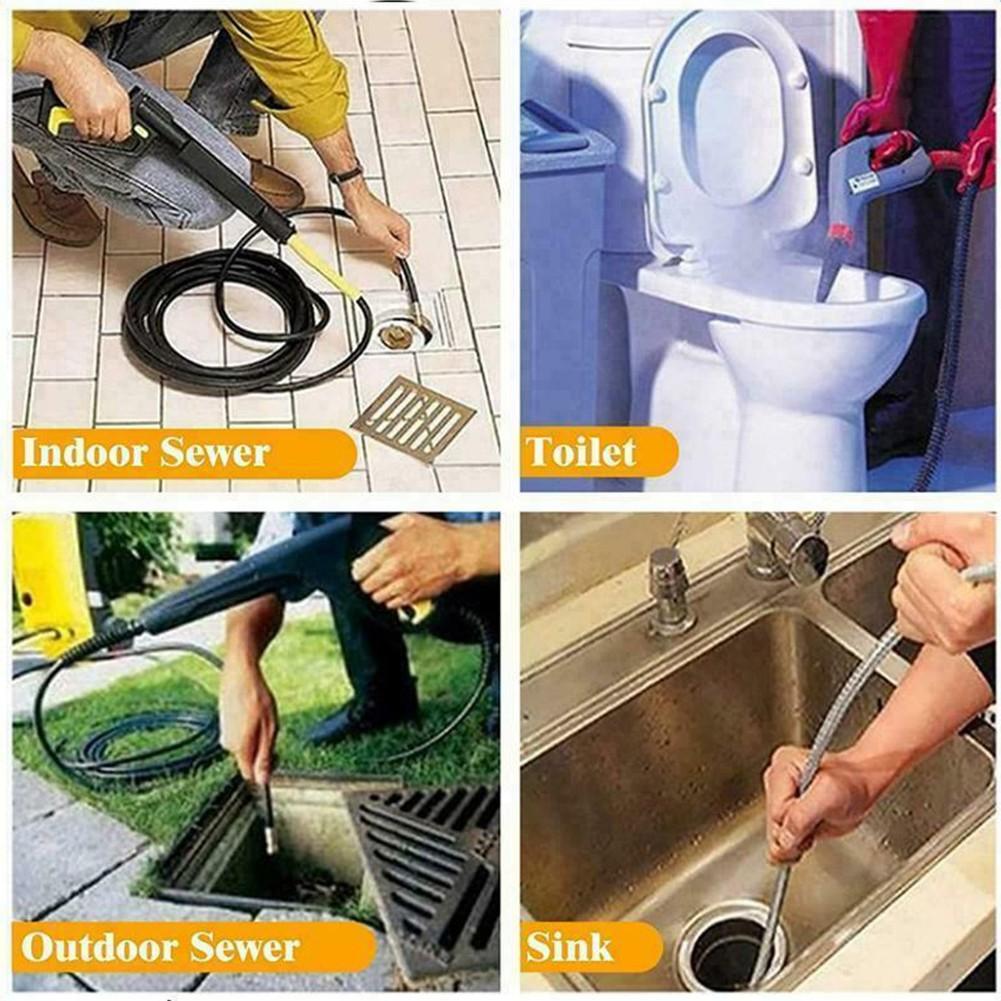 Indoor Sewer

Toilet

Outdoor Sewer

Sink