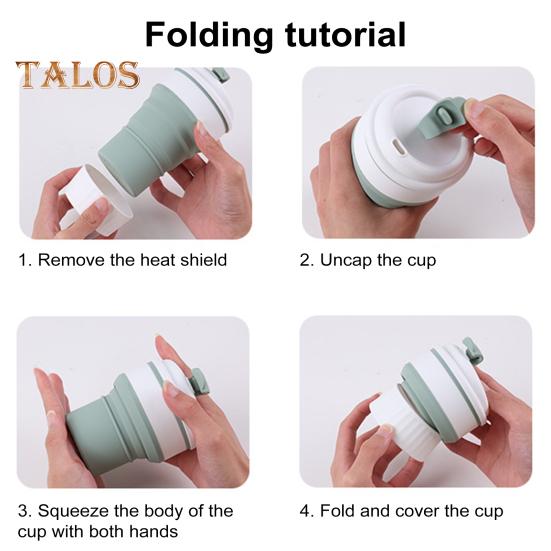 Folding tutorial

TALOS

1. Remove the heat shield

2. Uncap the cup

3. Squeeze the body of the cup with both hands

4. Fold and cover the cup