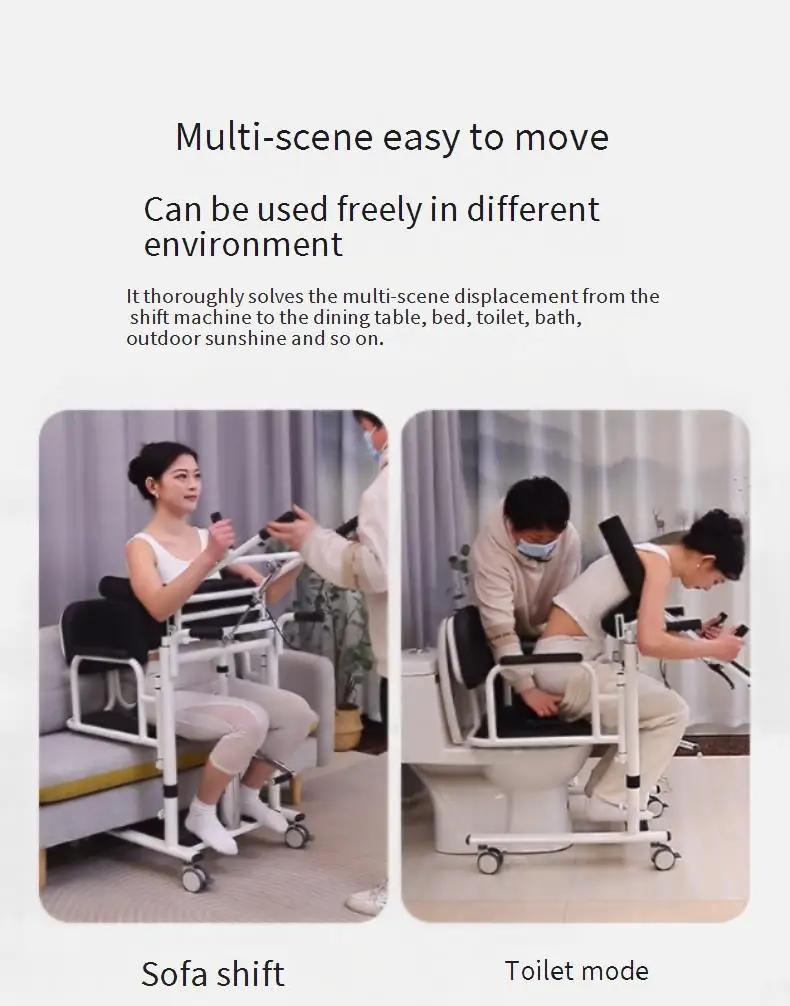 Multi-scene easy to move

Can be used freely in different environment

It thoroughly solves the multi-scene displacement from the shift machine to the dining table, bed, toilet, bath, outdoor sunshine and so on.

Sofa shift

Toilet mode