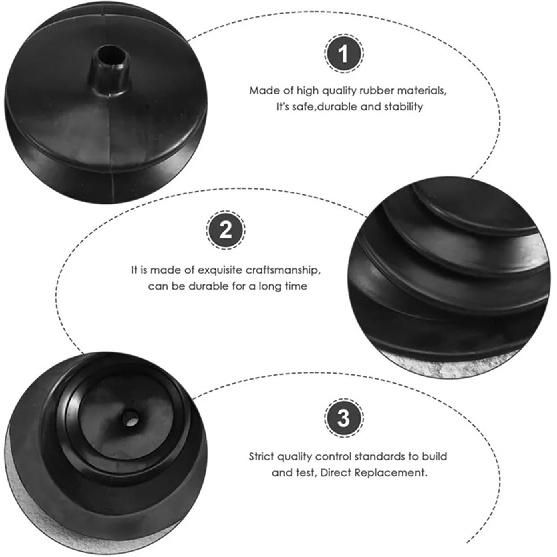 1

Made of high quality rubber materials, It's safe,durable and stability

2

It is made of exquisite craftsmanship, can be durable for a long time

3

Strict quality control standards to build and test, Direct Replacement.